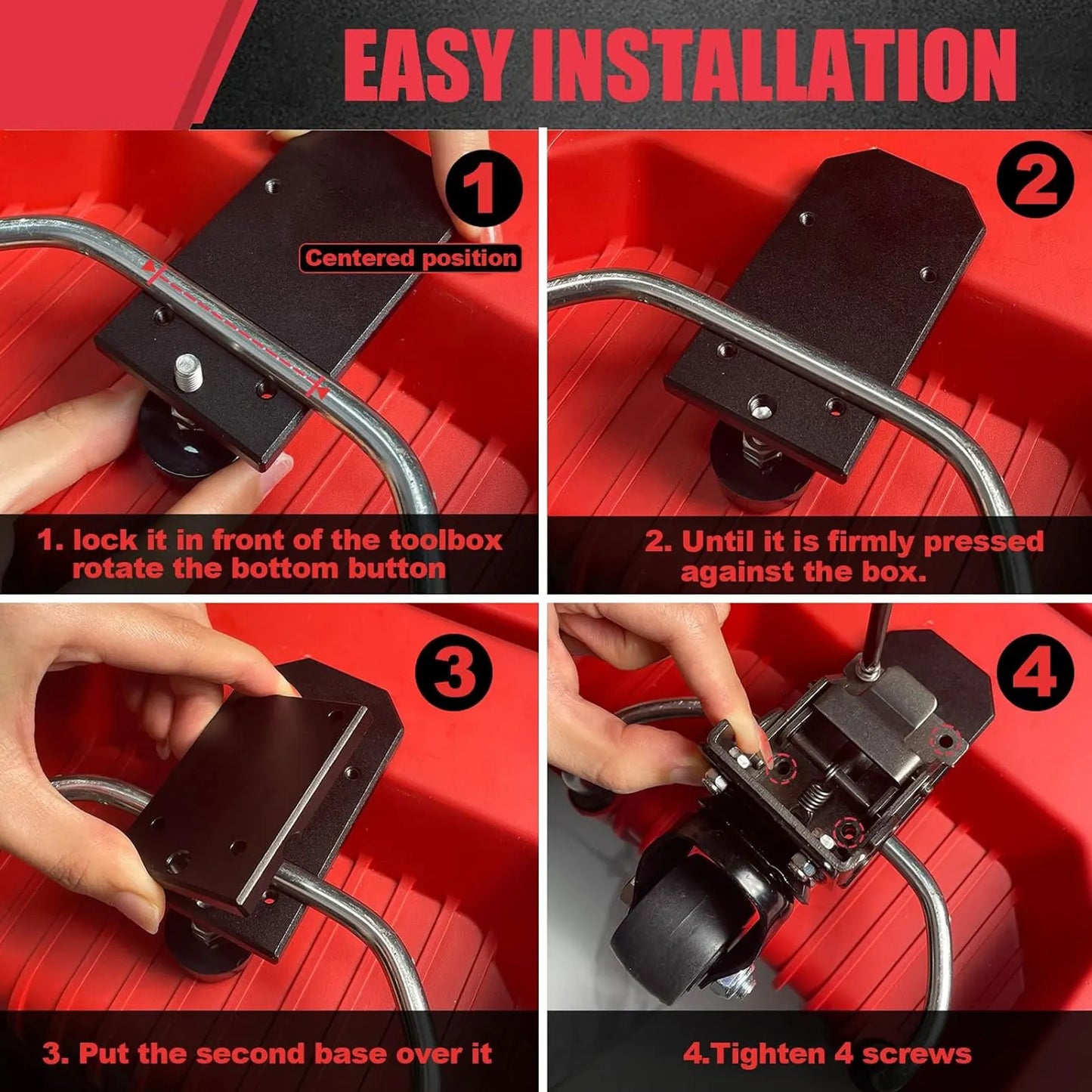 EASY INSTALLATION

1

Centered position

1. lock it in front of the toolbox rotate the bottom button

2

2. Until it is firmly pressed against the box.

3

3. Put the second base over it

4

4.Tighten 4 screws