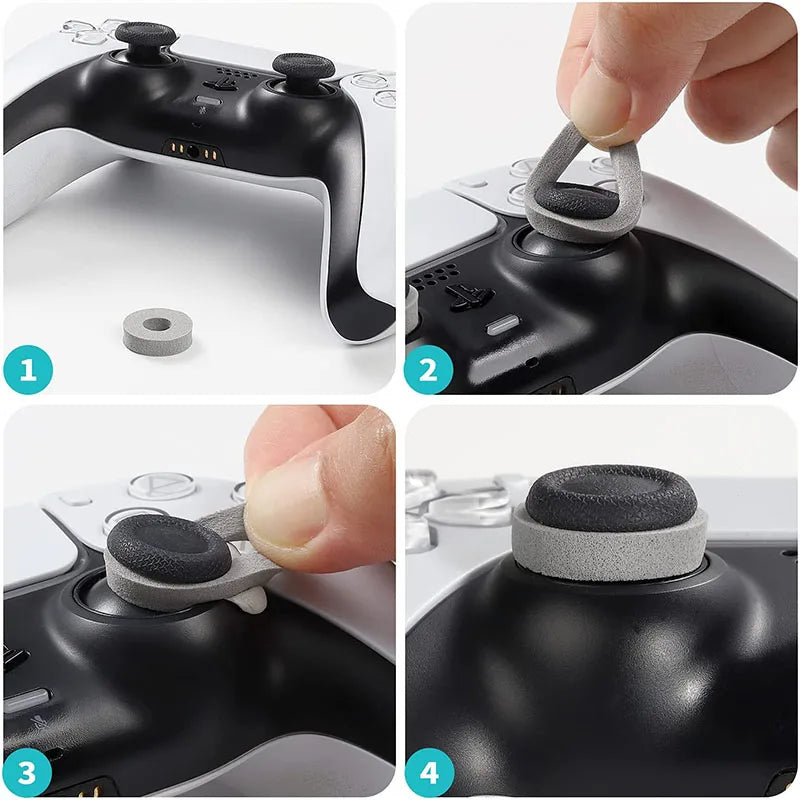 1

2

3

4