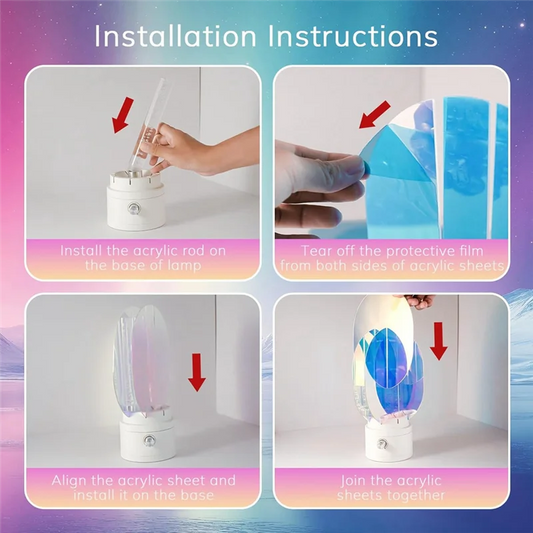 Installation Instructions

Install the acrylic rod on the base of lamp

Tear off the protective film from both sides of acrylic sheets

Align the acrylic sheet and install it on the base

Join the acrylic sheets together