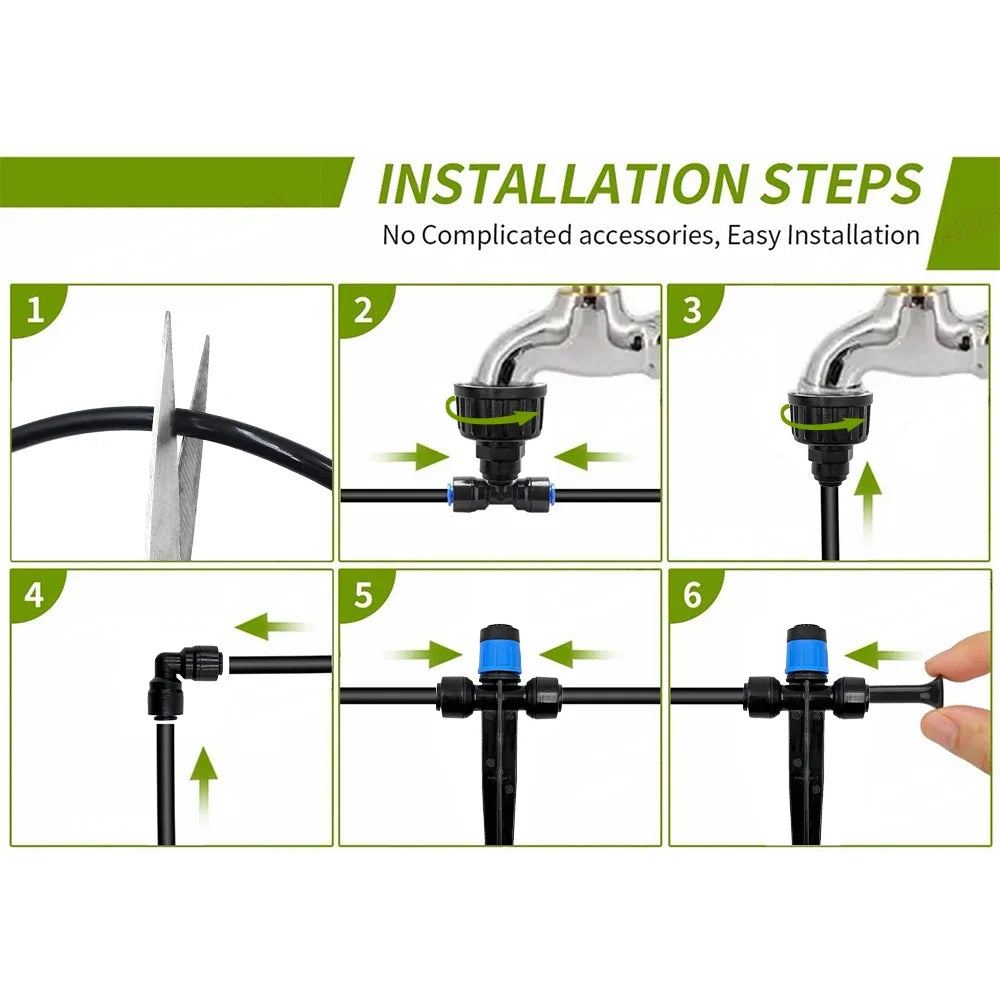 INSTALLATION STEPS
No Complicated accessories, Easy Installation

1

2

3

4

5

6