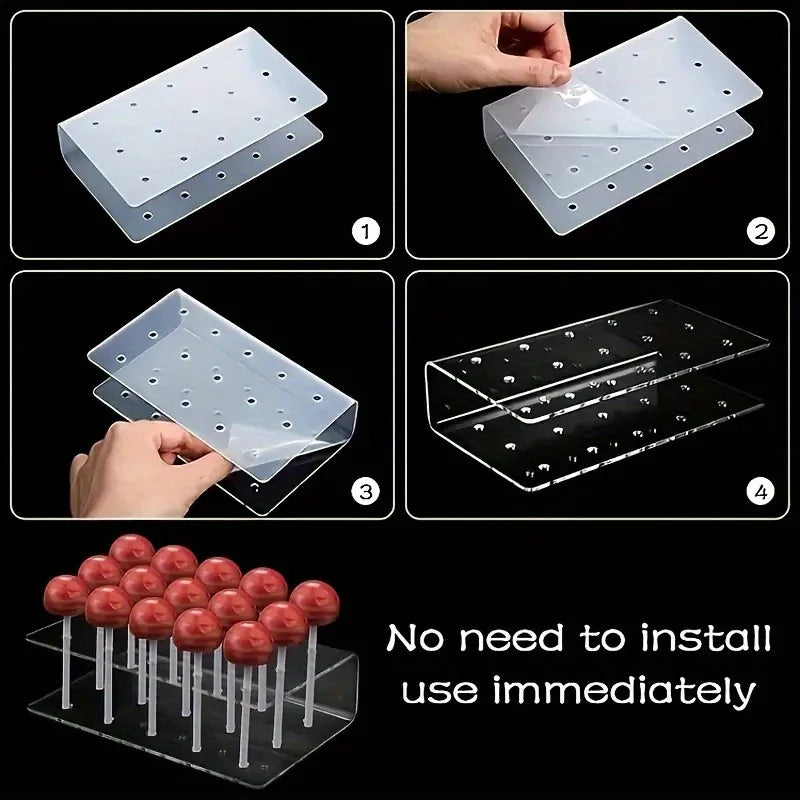 ①

②

③

④

No need to install
use immediately