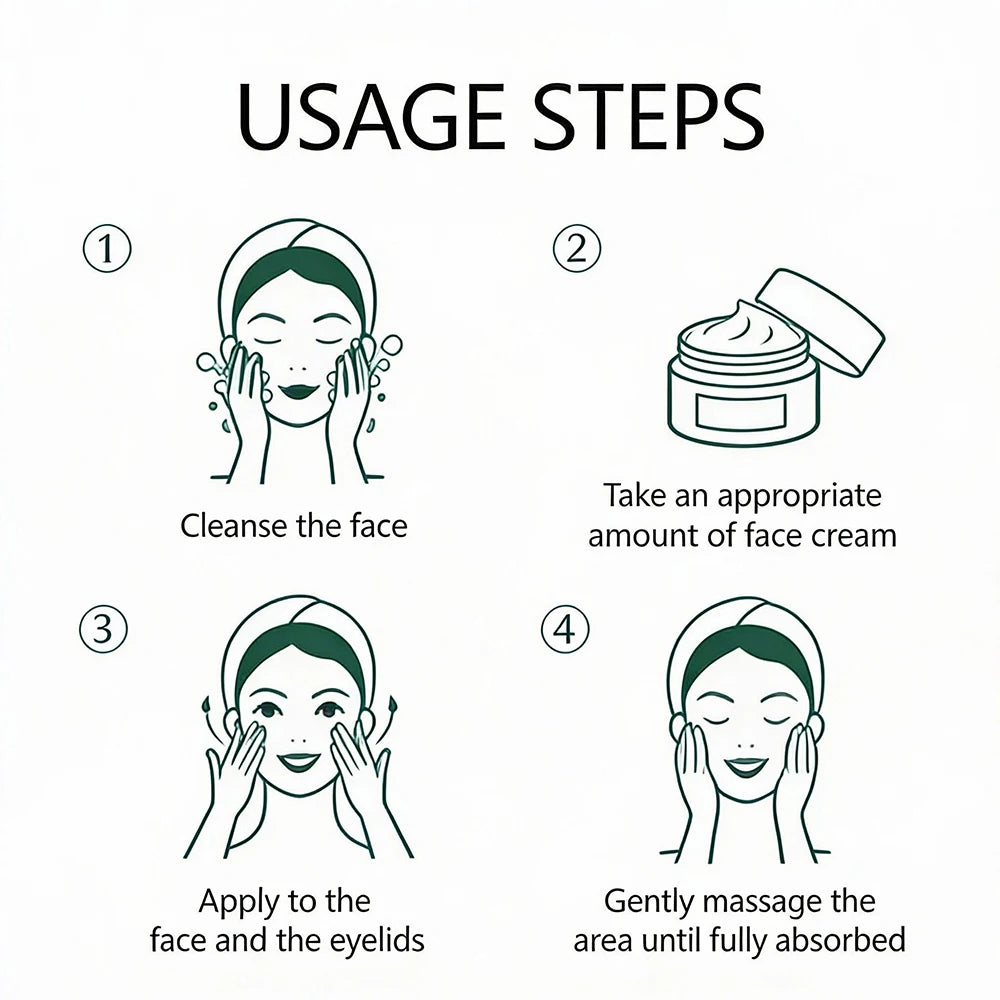 USAGE STEPS

①

Cleanse the face

②

Take an appropriate amount of face cream

③

Apply to the face and the eyelids

④

Gently massage the area until fully absorbed