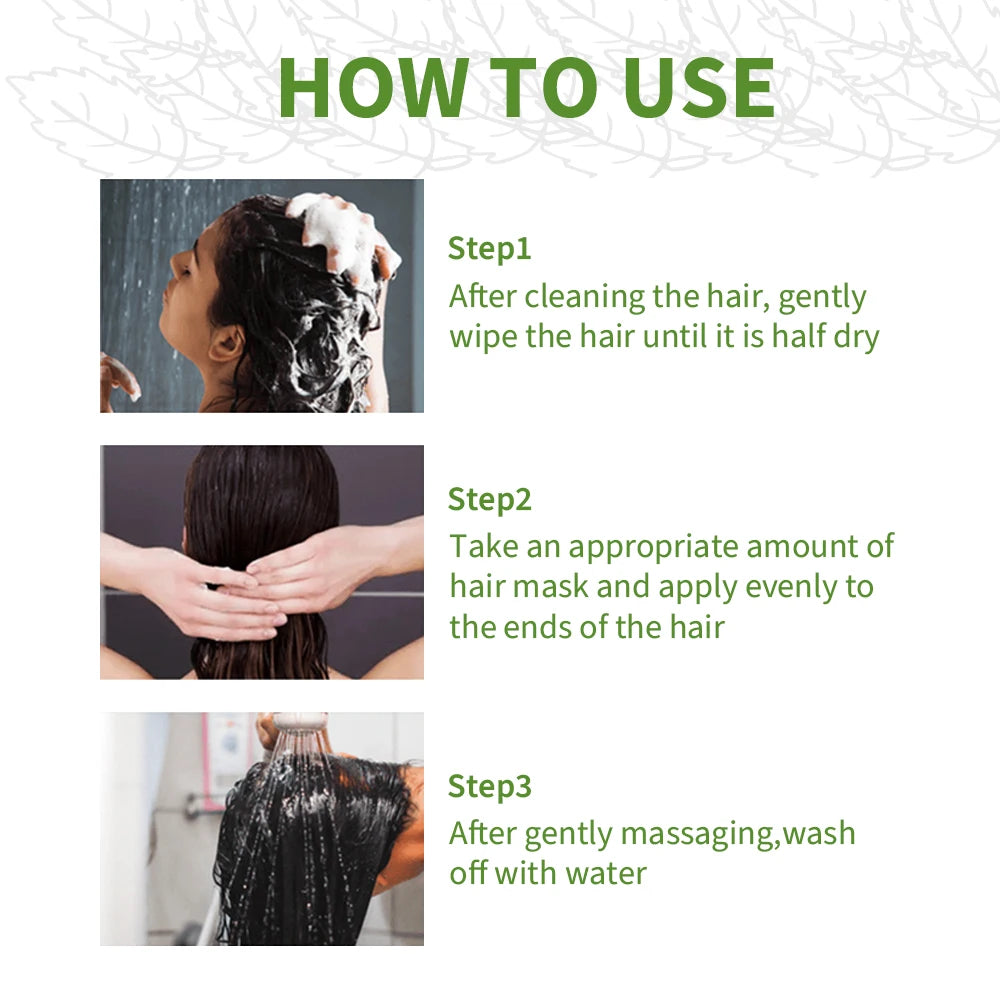 HOW TO USE

Step1
After cleaning the hair, gently wipe the hair until it is half dry

Step2
Take an appropriate amount of hair mask and apply evenly to the ends of the hair

Step3
After gently massaging,wash off with water