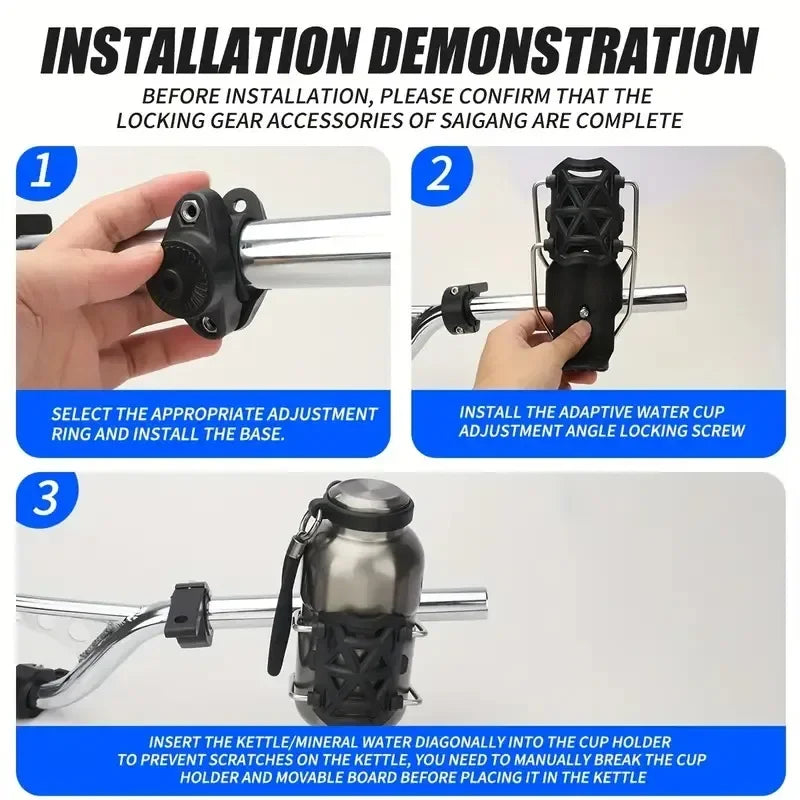 INSTALLATION DEMONSTRATION

BEFORE INSTALLATION, PLEASE CONFIRM THAT THE LOCKING GEAR ACCESSORIES OF SAIGANG ARE COMPLETE

1

SELECT THE APPROPRIATE ADJUSTMENT RING AND INSTALL THE BASE.

2

INSTALL THE ADAPTIVE WATER CUP ADJUSTMENT ANGLE LOCKING SCREW

3

INSERT THE KETTLE/MINERAL WATER DIAGONALLY INTO THE CUP HOLDER TO PREVENT SCRATCHES ON THE KETTLE, YOU NEED TO MANUALLY BREAK THE CUP HOLDER AND MOVABLE BOARD BEFORE PLACING IT IN THE KETTLE