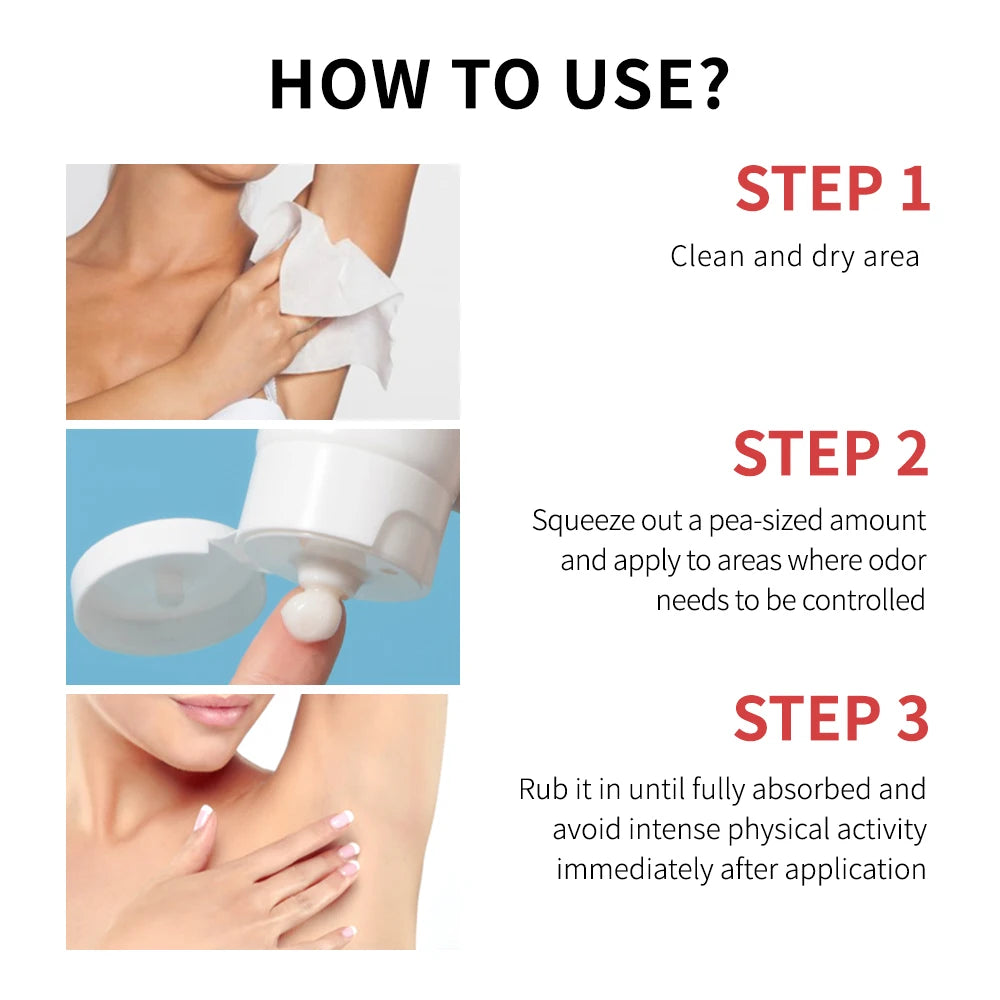 HOW TO USE?

STEP 1

Clean and dry area

STEP 2

Squeeze out a pea-sized amount and apply to areas where odor needs to be controlled

STEP 3

Rub it in until fully absorbed and avoid intense physical activity immediately after application