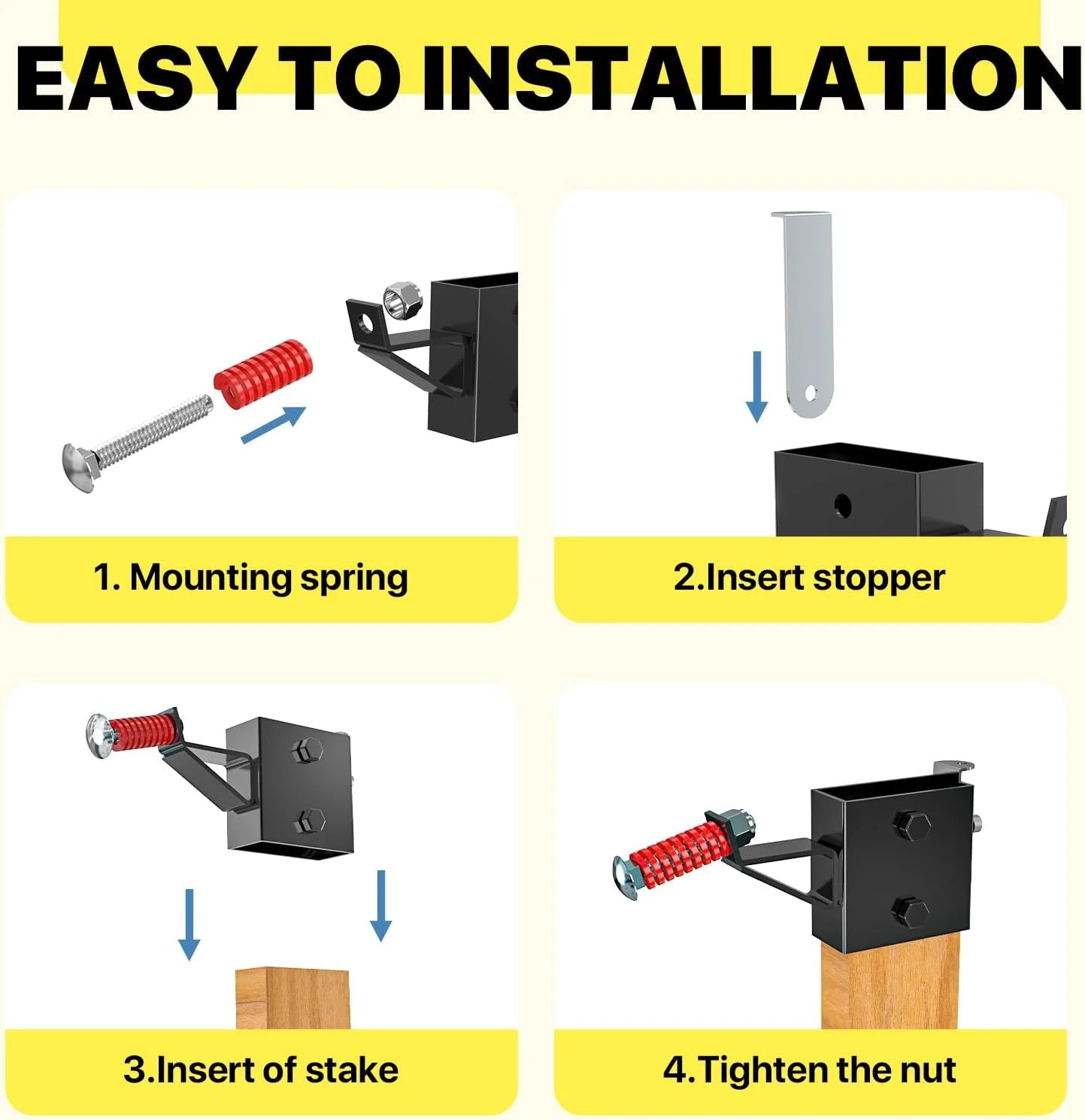 EASY TO INSTALLATION

1. Mounting spring

2.Insert stopper

3.Insert of stake

4.Tighten the nut