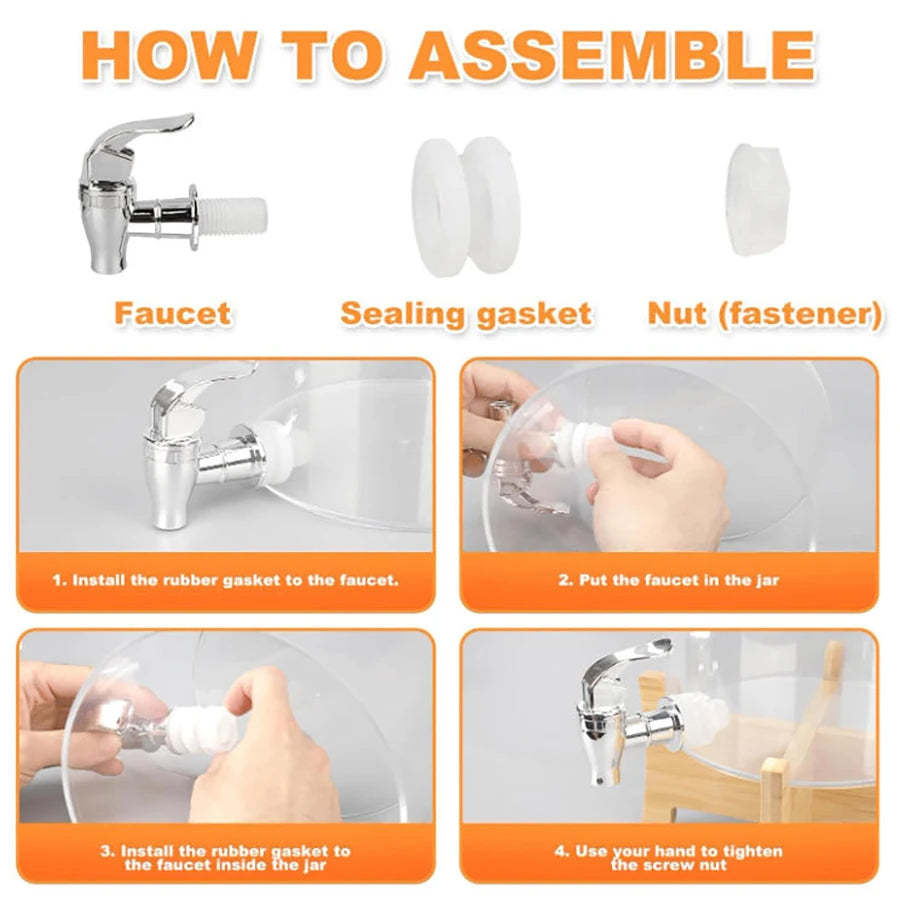 HOW TO ASSEMBLE

Faucet

Sealing gasket

Nut (fastener)

1. Install the rubber gasket to the faucet.

2. Put the faucet in the jar

3. Install the rubber gasket to the faucet inside the jar

4. Use your hand to tighten the screw nut