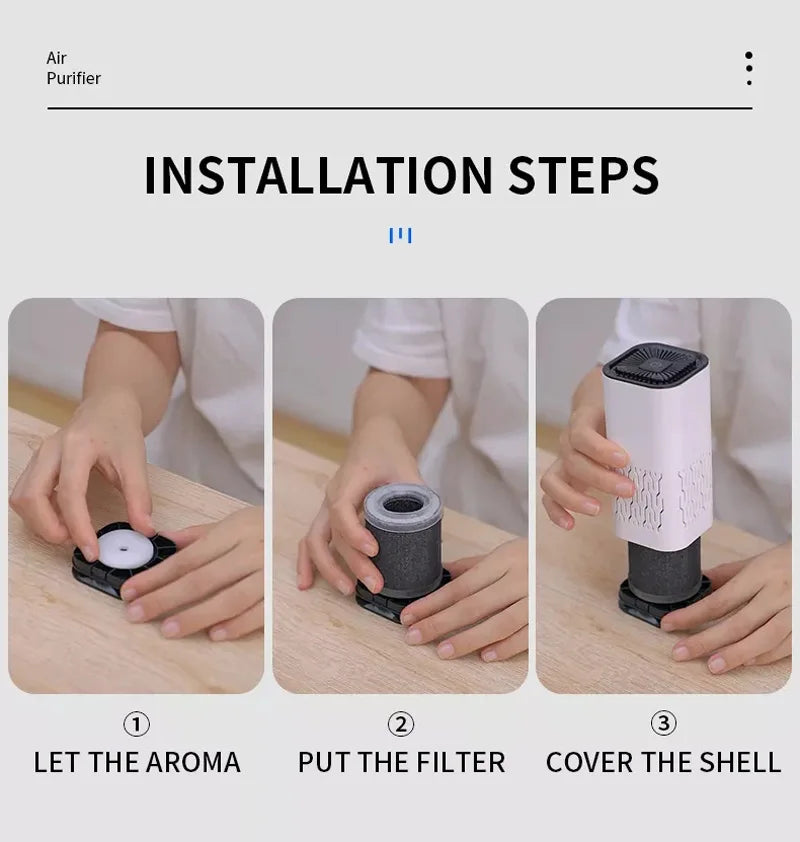 Air
Purifier

INSTALLATION STEPS

①
LET THE AROMA

②
PUT THE FILTER

③
COVER THE SHELL