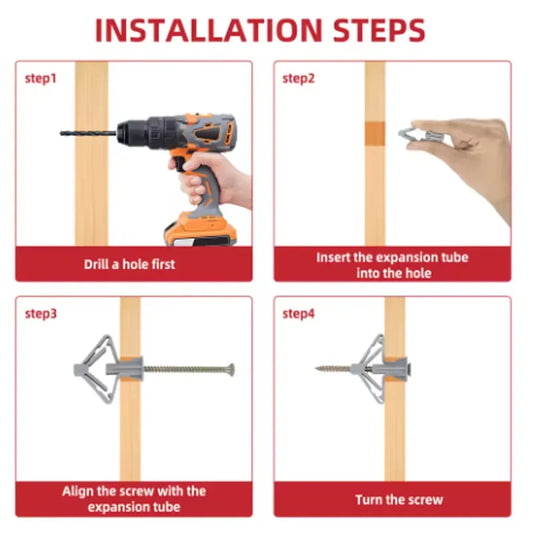 INSTALLATION STEPS

step1

Drill a hole first

step2

Insert the expansion tube into the hole

step3

Align the screw with the expansion tube

step4

Turn the screw