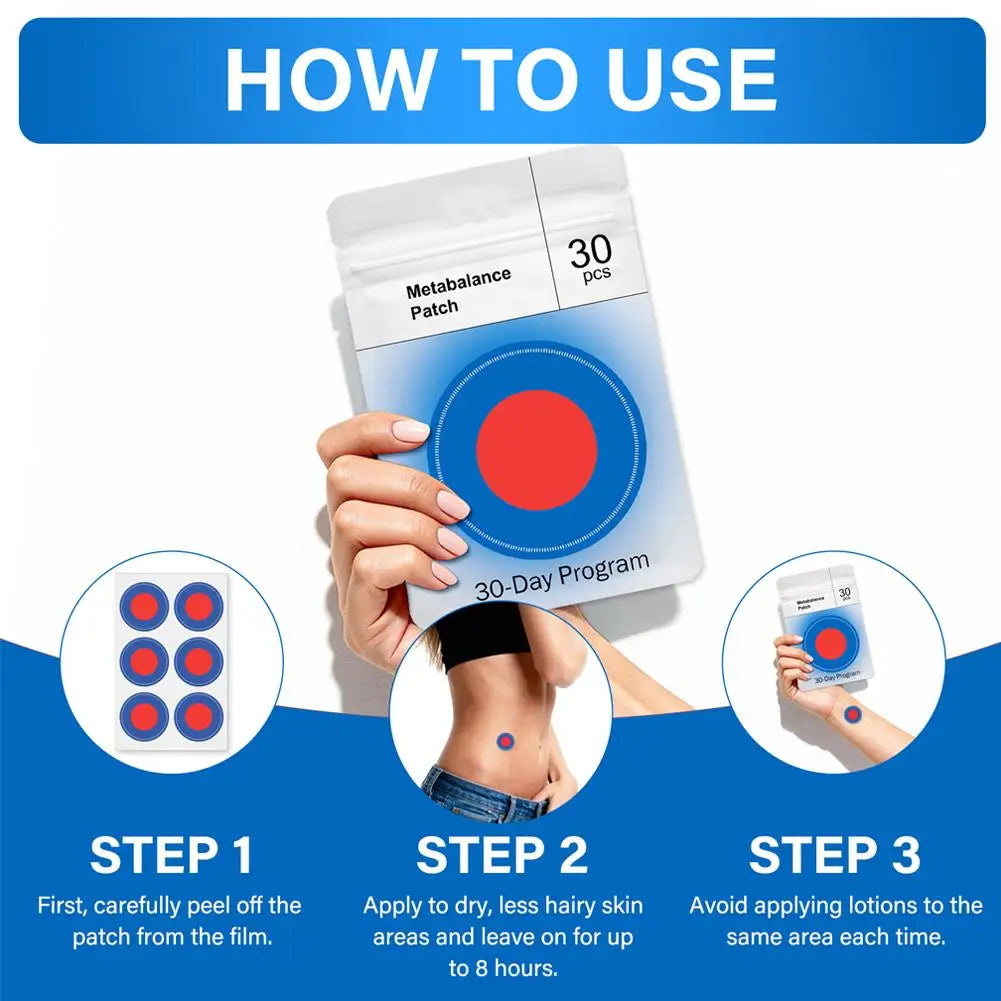 HOW TO USE

Metabalance Patch

30 pcs

30-Day Program

Metabalance Patch

30 pcs

30-Day Program

STEP 1

First, carefully peel off the patch from the film.

STEP 2

Apply to dry, less hairy skin areas and leave on for up to 8 hours.

STEP 3

Avoid applying lotions to the same area each time.