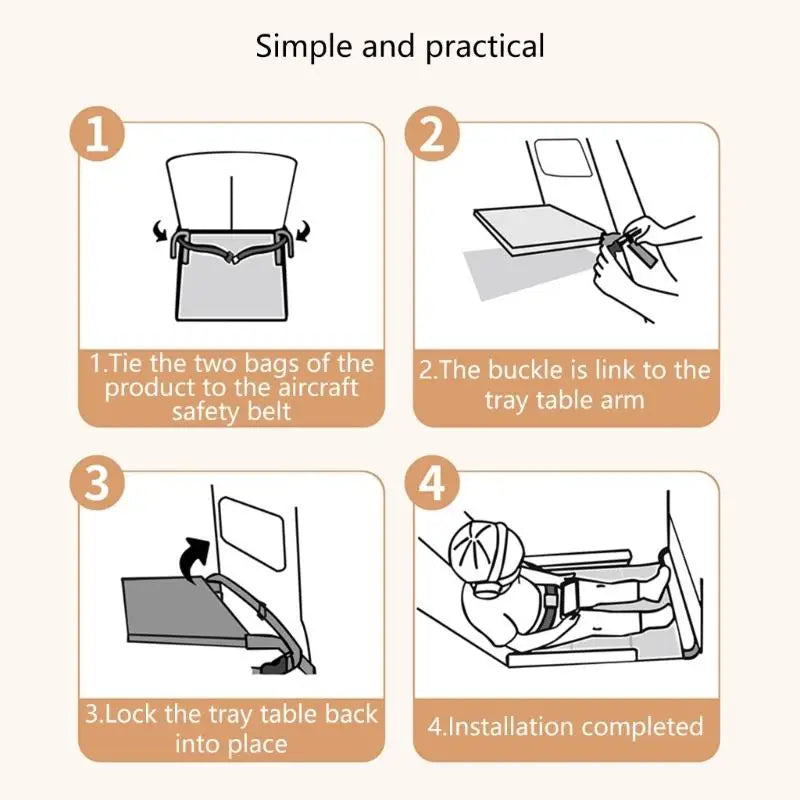 Simple and practical

1

1.Tie the two bags of the product to the aircraft safety belt

2

2.The buckle is link to the tray table arm

3

3.Lock the tray table back into place

4

4.Installation completed