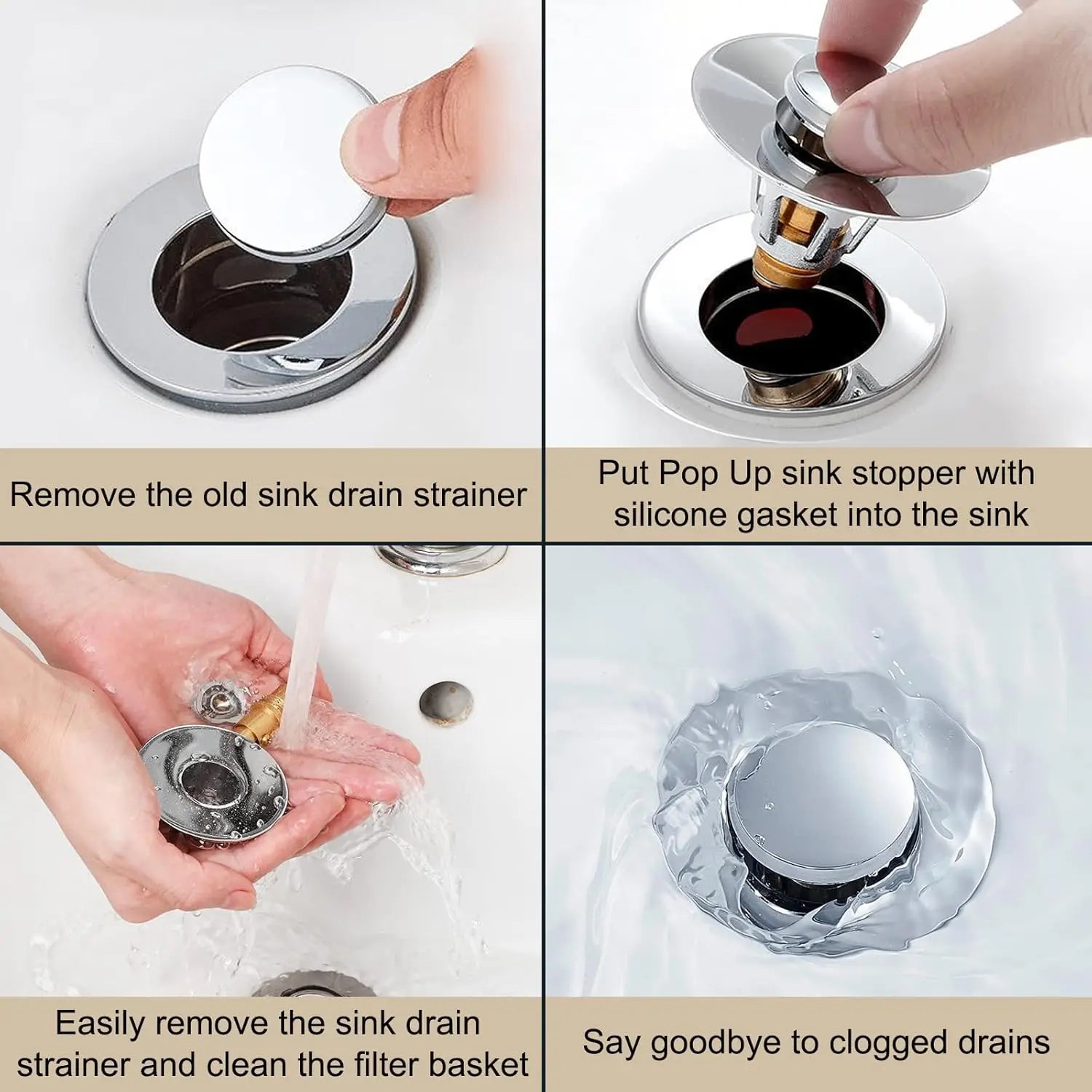 Remove the old sink drain strainer

Put Pop Up sink stopper with silicone gasket into the sink

Easily remove the sink drain strainer and clean the filter basket

Say goodbye to clogged drains