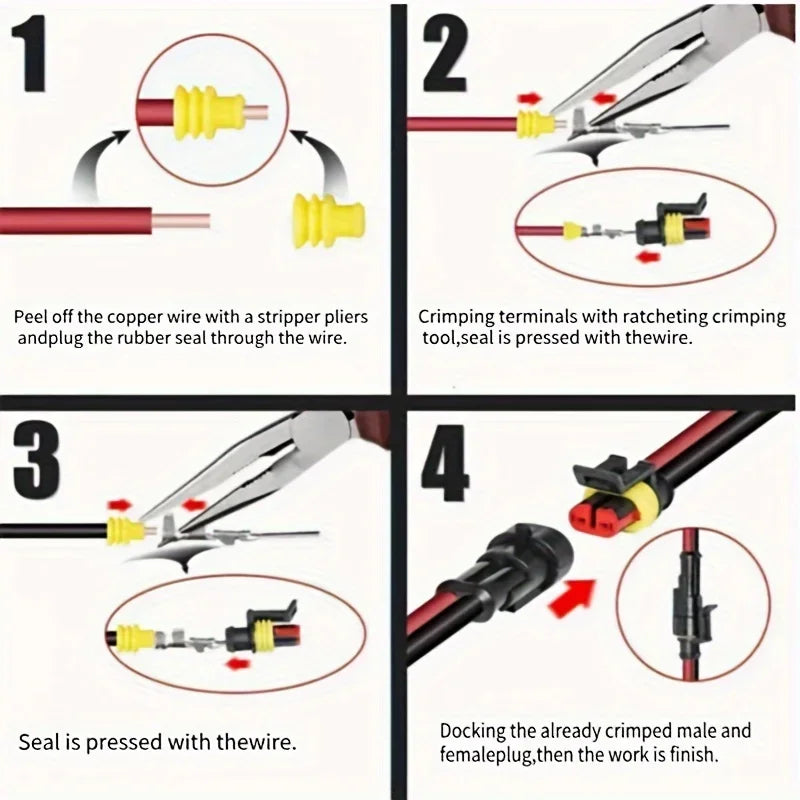 1

Peel off the copper wire with a stripper pliers andplug the rubber seal through the wire.

2

Crimping terminals with ratcheting crimping tool,seal is pressed with thewire.

3

Seal is pressed with thewire.

4

Docking the already crimped male and femaleplug,then the work is finish.