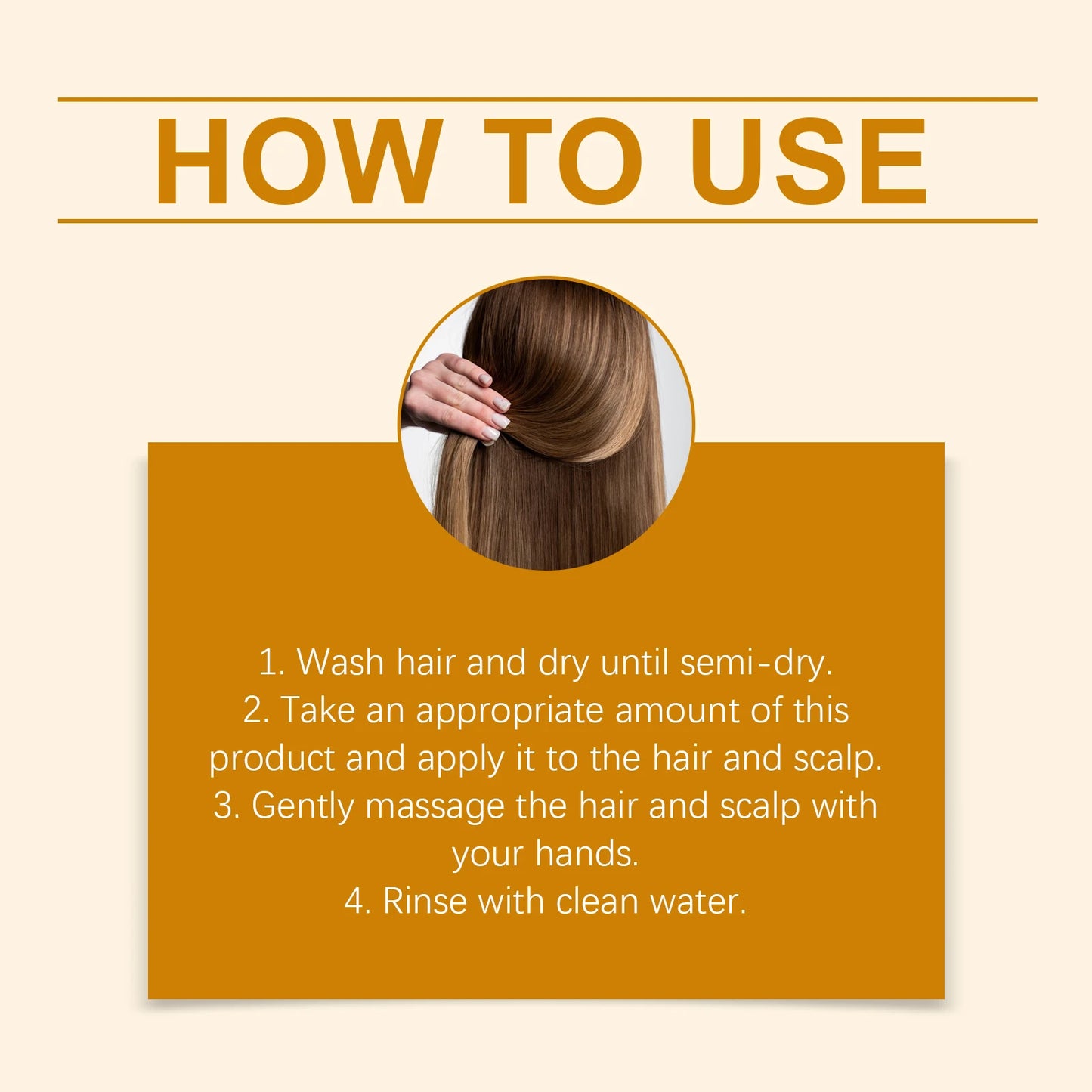 HOW TO USE

1. Wash hair and dry until semi-dry.
2. Take an appropriate amount of this product and apply it to the hair and scalp.
3. Gently massage the hair and scalp with your hands.
4. Rinse with clean water.