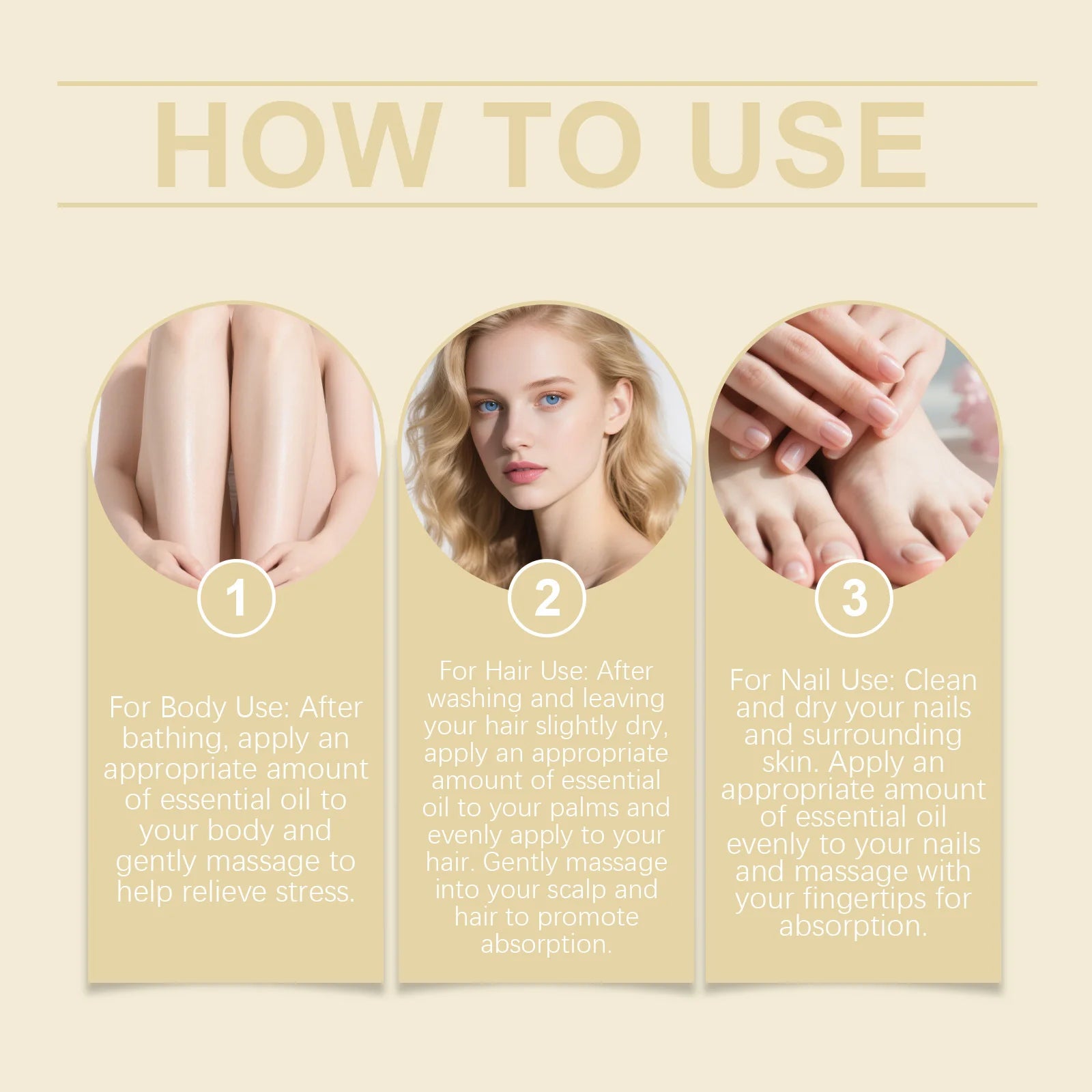 HOW TO USE

1

For Body Use: After bathing, apply an appropriate amount of essential oil to your body and gently massage to help relieve stress.

2

For Hair Use: After washing and leaving your hair slightly dry, apply an appropriate amount of essential oil to your palms and evenly apply to your hair. Gently massage into your scalp and hair to promote absorption.

3

For Nail Use: Clean and dry your nails and surrounding skin. Apply an appropriate amount of essential oil evenly to your nails and massage with your fingertips for absorption.