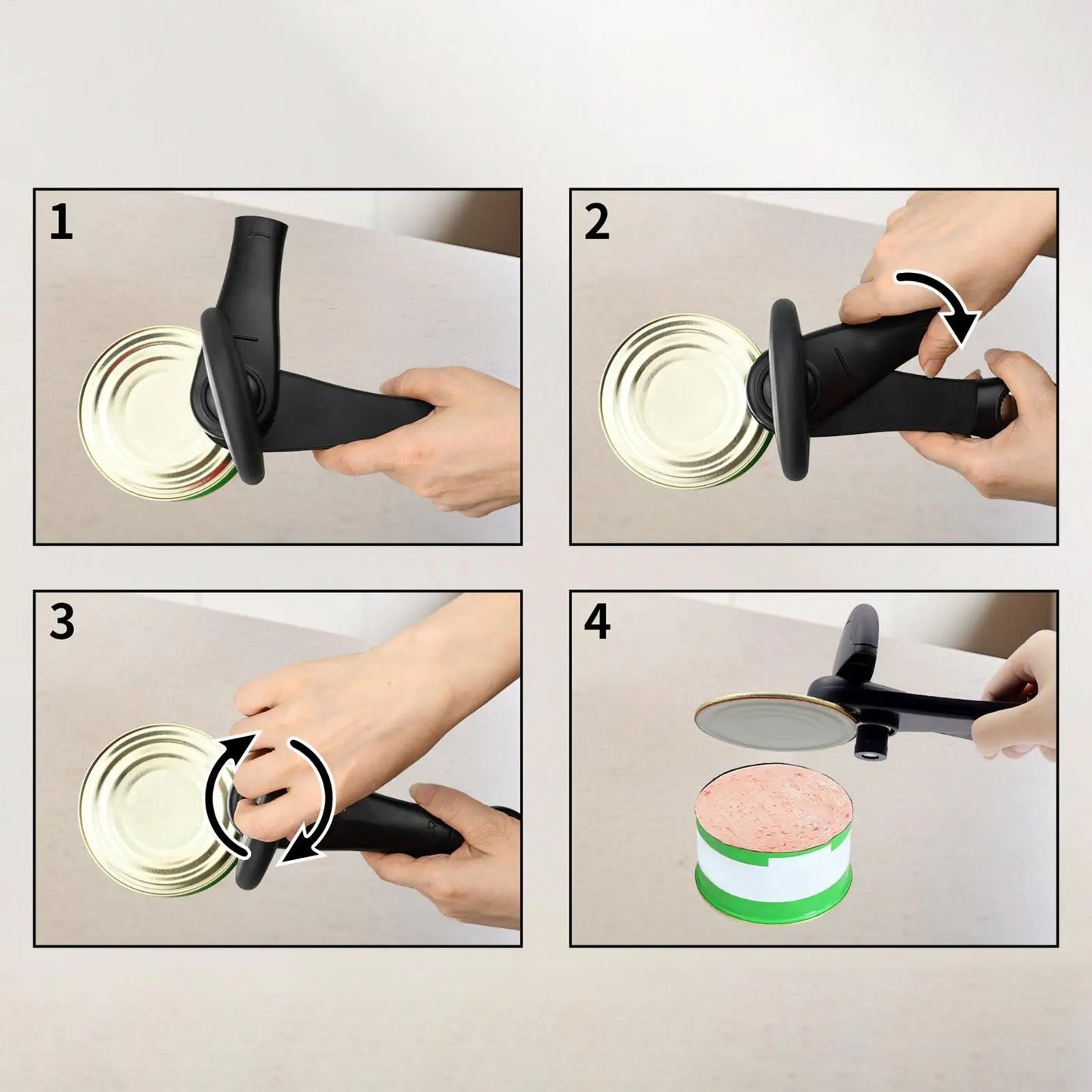 1

2

3

4