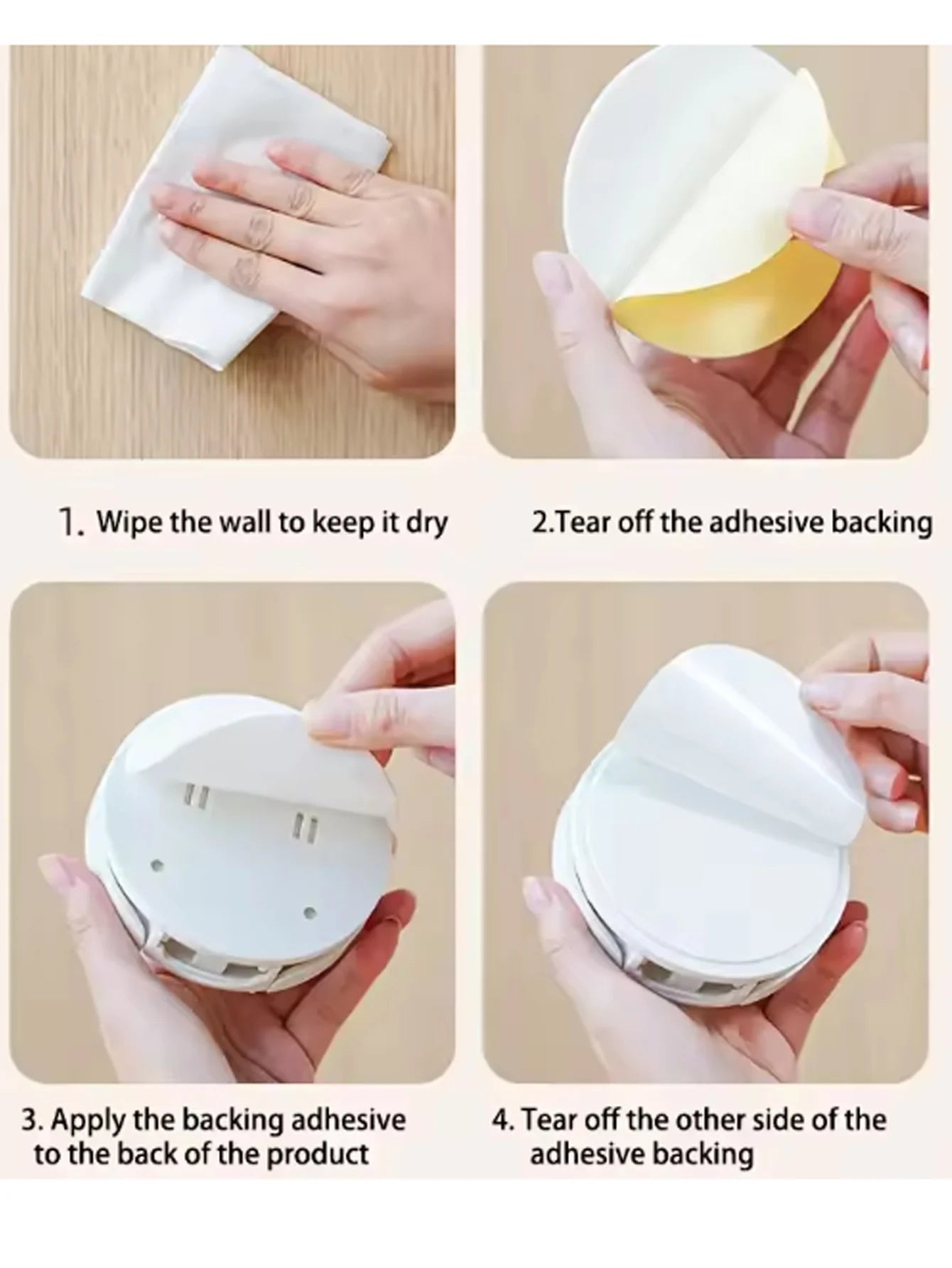 1. Wipe the wall to keep it dry

2.Tear off the adhesive backing

3. Apply the backing adhesive to the back of the product

4. Tear off the other side of the adhesive backing