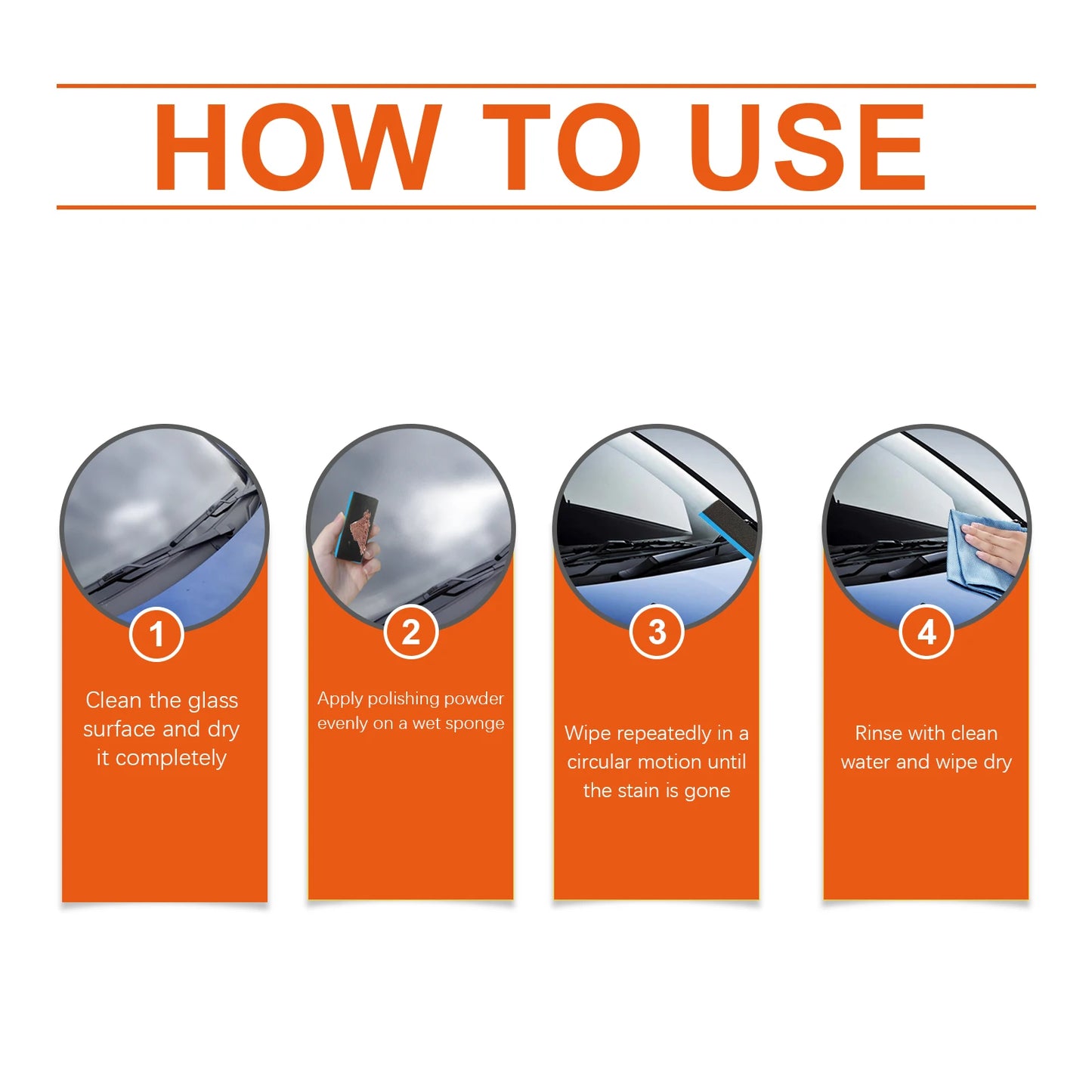 HOW TO USE

1

Clean the glass surface and dry it completely

2

Apply polishing powder evenly on a wet sponge

3

Wipe repeatedly in a circular motion until the stain is gone

4

Rinse with clean water and wipe dry