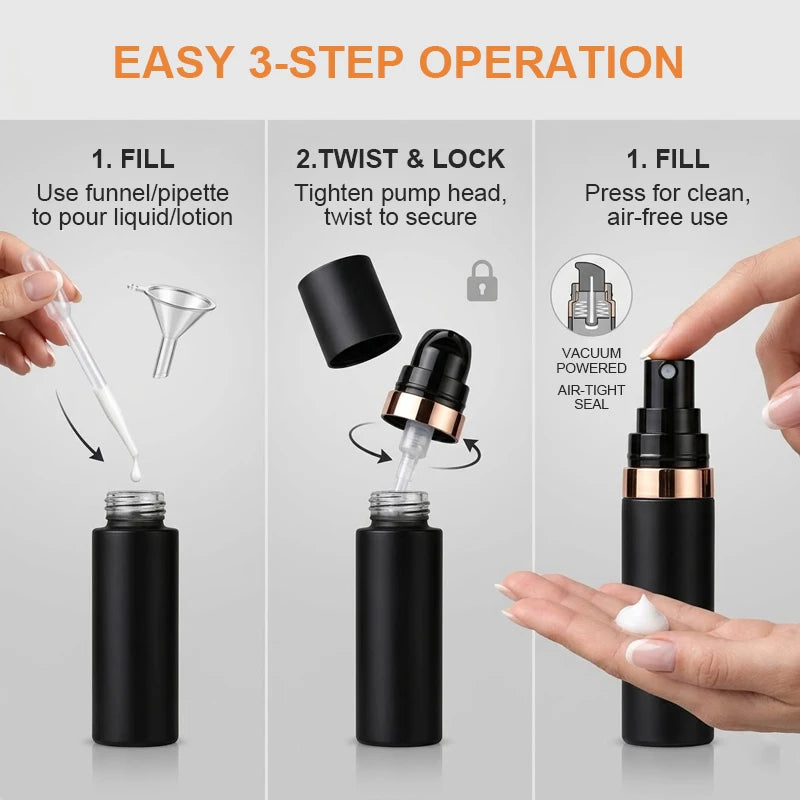 EASY 3-STEP OPERATION

1. FILL
Use funnel/pipette to pour liquid/lotion

2.TWIST & LOCK
Tighten pump head, twist to secure

1. FILL
Press for clean, air-free use

VACUUM POWERED
AIR-TIGHT SEAL