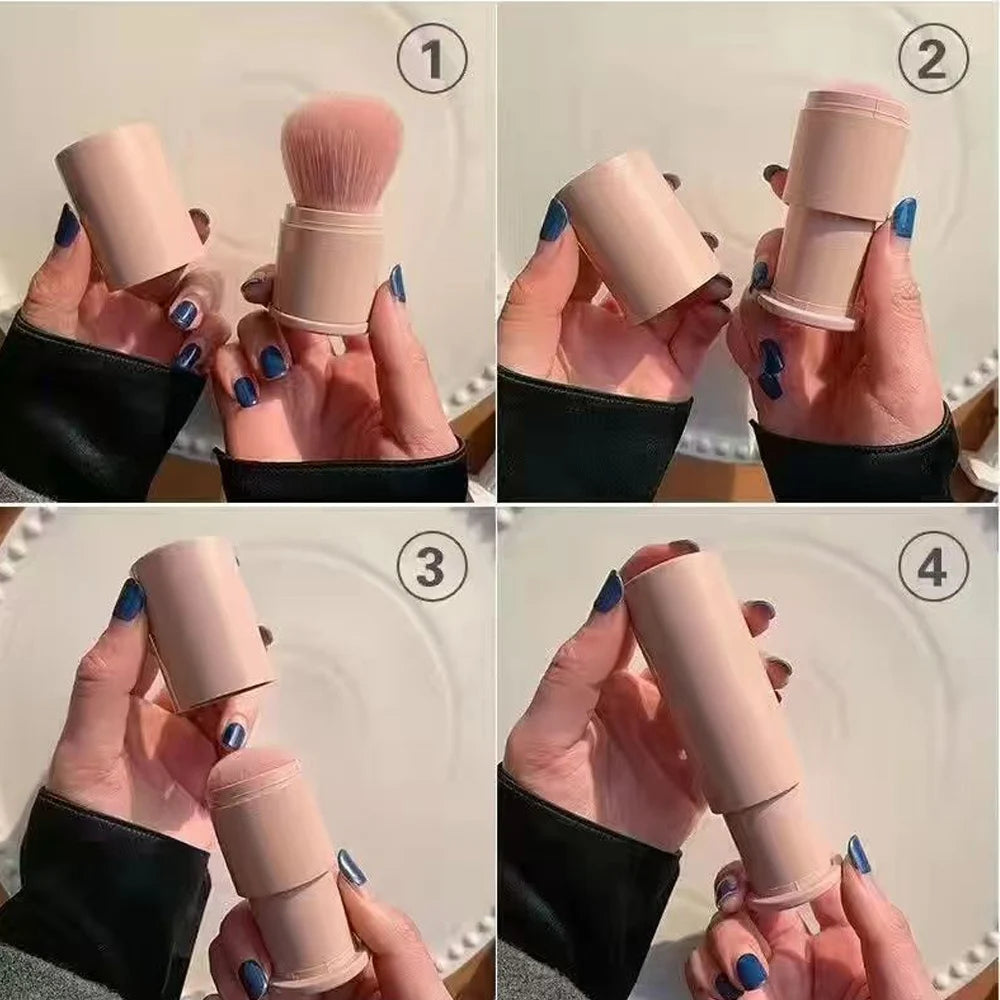 1
2
3
4