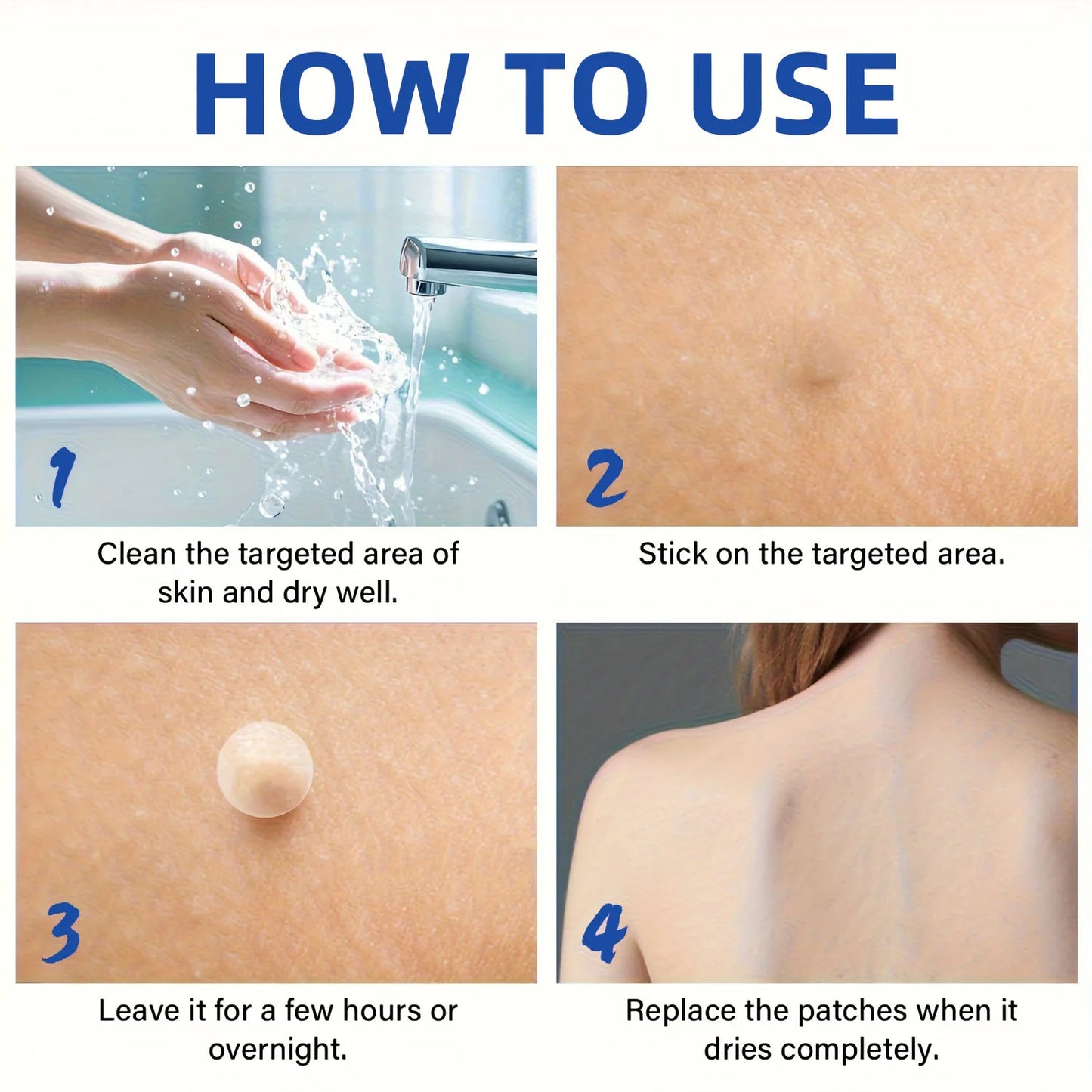 HOW TO USE

1

Clean the targeted area of skin and dry well.

2

Stick on the targeted area.

3

Leave it for a few hours or overnight.

4

Replace the patches when it dries completely.