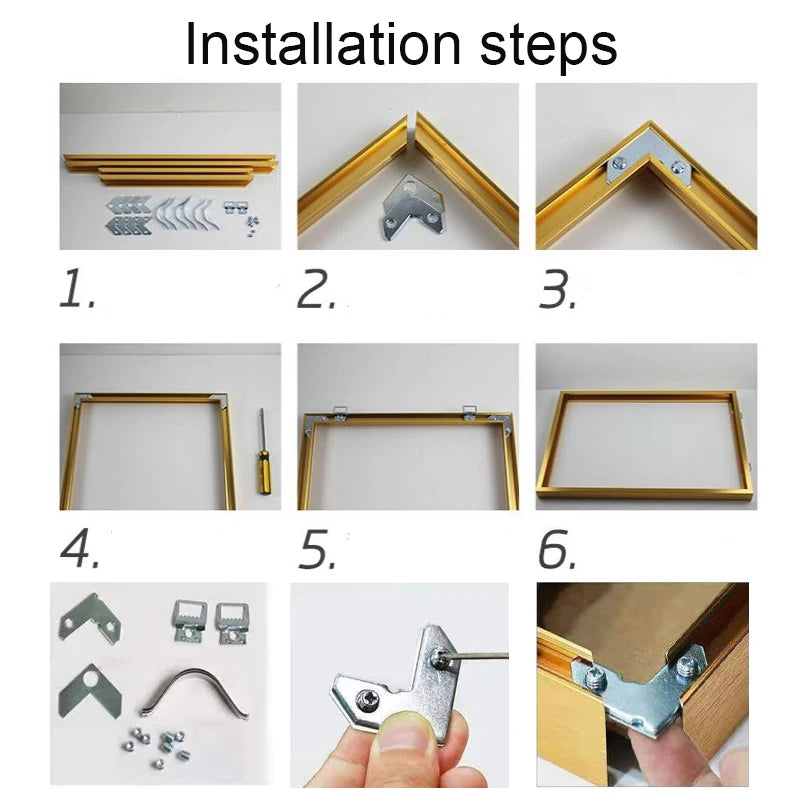 Installation steps

1.

2.

3.

4.

5.

6.