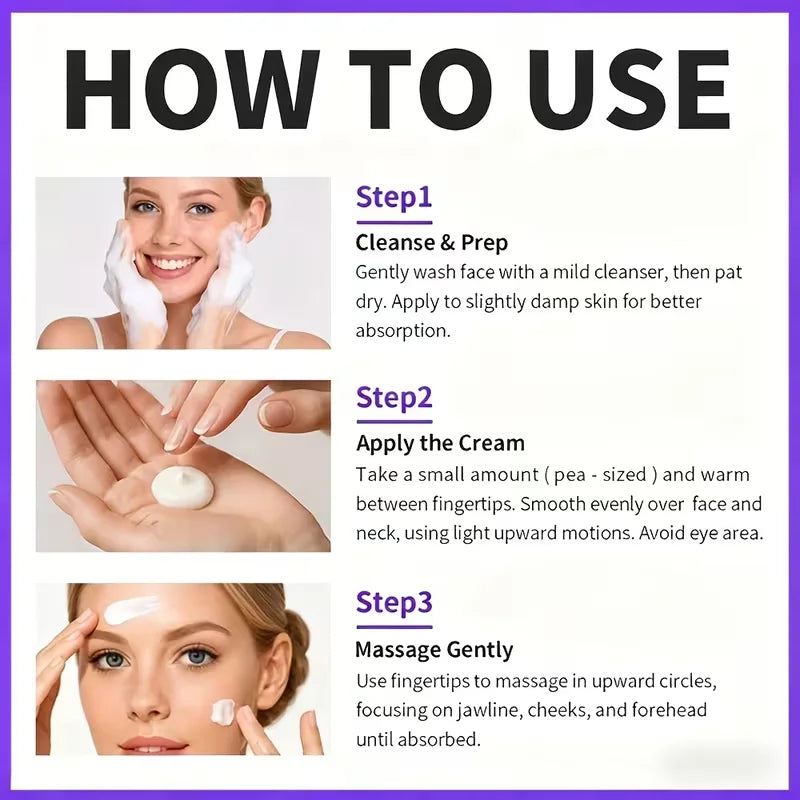 HOW TO USE

Step1

Cleanse & Prep

Gently wash face with a mild cleanser, then pat dry. Apply to slightly damp skin for better absorption.

Step2

Apply the Cream

Take a small amount ( pea - sized ) and warm between fingertips. Smooth evenly over face and neck, using light upward motions. Avoid eye area.

Step3

Massage Gently

Use fingertips to massage in upward circles, focusing on jawline, cheeks, and forehead until absorbed.