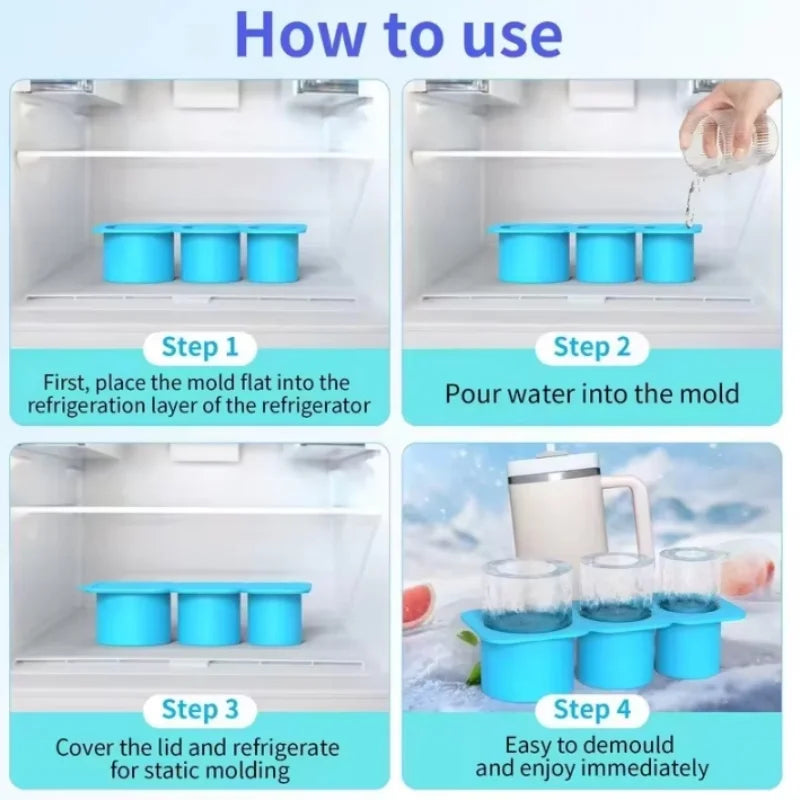 How to use

Step 1

First, place the mold flat into the refrigeration layer of the refrigerator

Step 2

Pour water into the mold

Step 3

Cover the lid and refrigerate for static molding

Step 4

Easy to demould and enjoy immediately