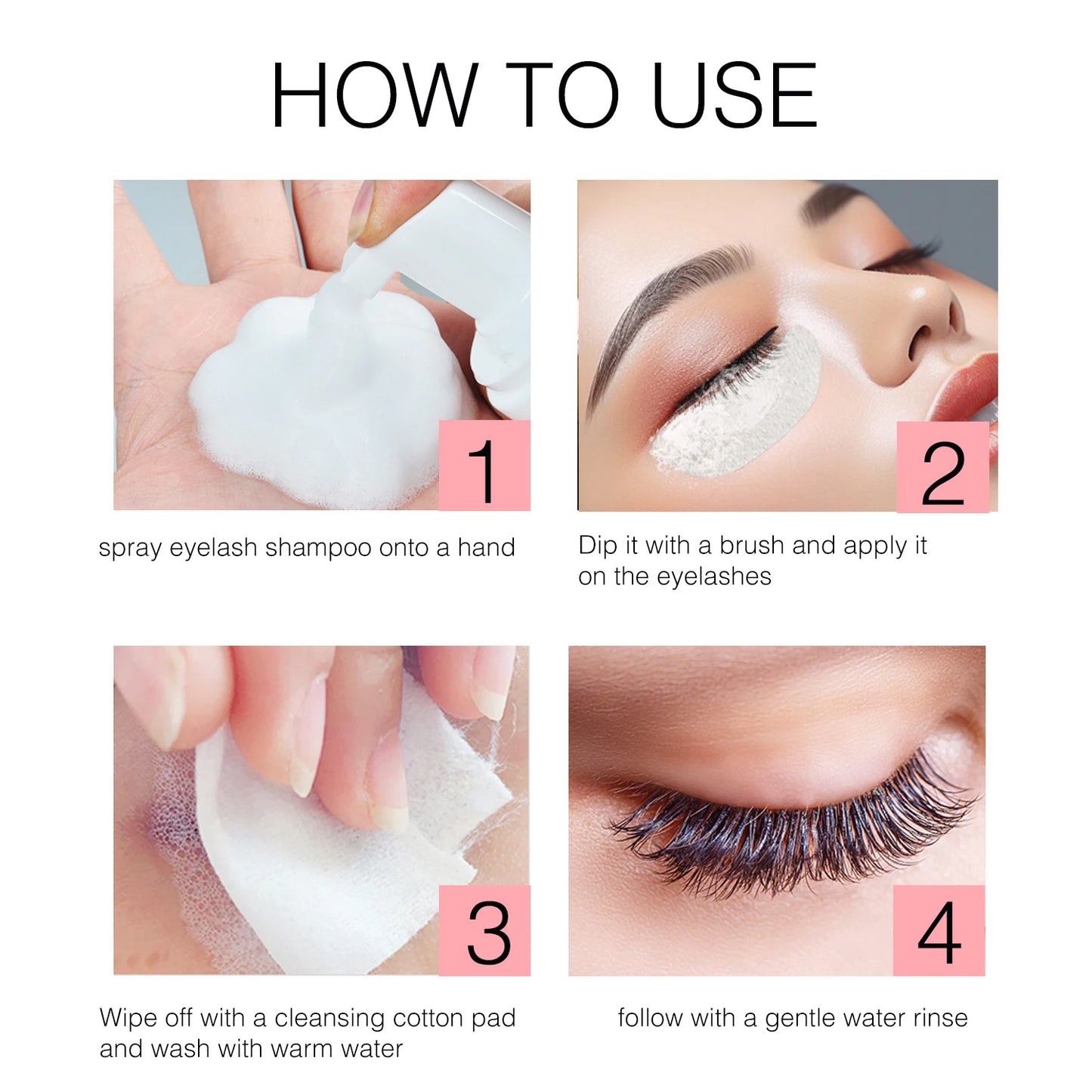 HOW TO USE

1

spray eyelash shampoo onto a hand

2

Dip it with a brush and apply it on the eyelashes

3

Wipe off with a cleansing cotton pad and wash with warm water

4

follow with a gentle water rinse