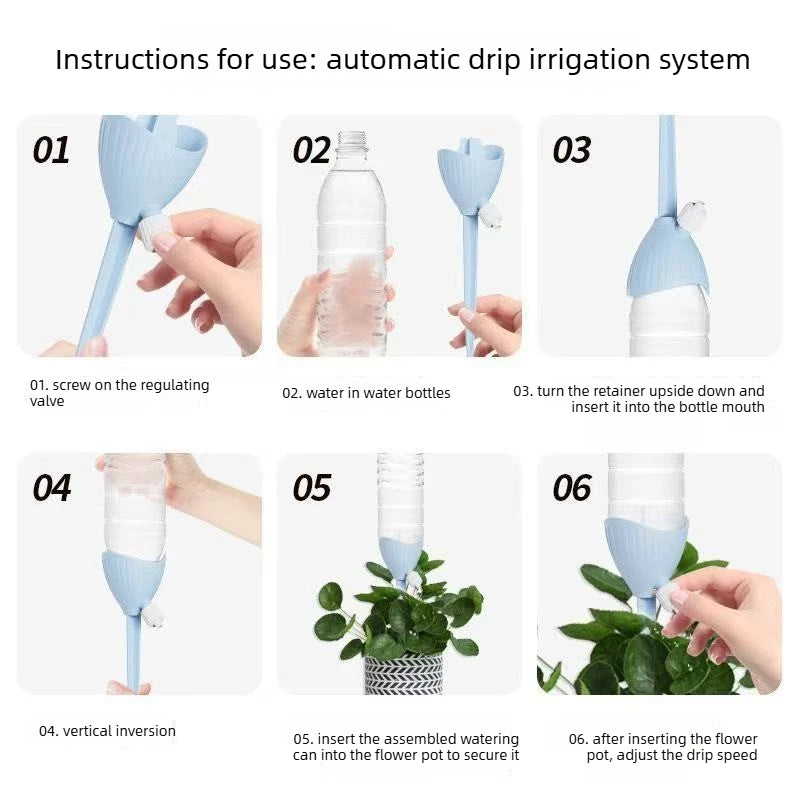 Instructions for use: automatic drip irrigation system

01

01. screw on the regulating valve

02

02. water in water bottles

03

03. turn the retainer upside down and insert it into the bottle mouth

04

04. vertical inversion

05

05. insert the assembled watering can into the flower pot to secure it

06

06. after inserting the flower pot, adjust the drip speed