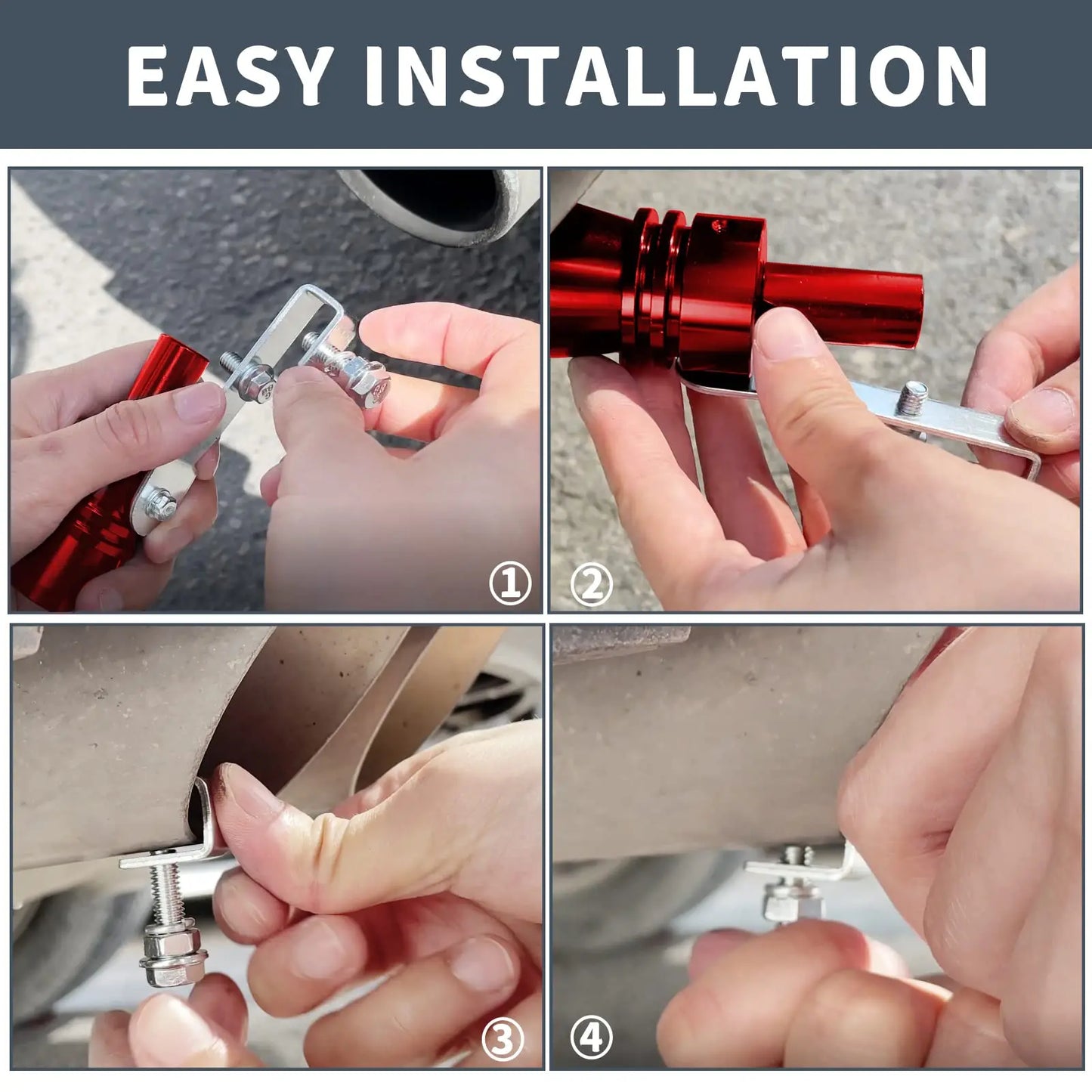 EASY INSTALLATION

①

②

③

④