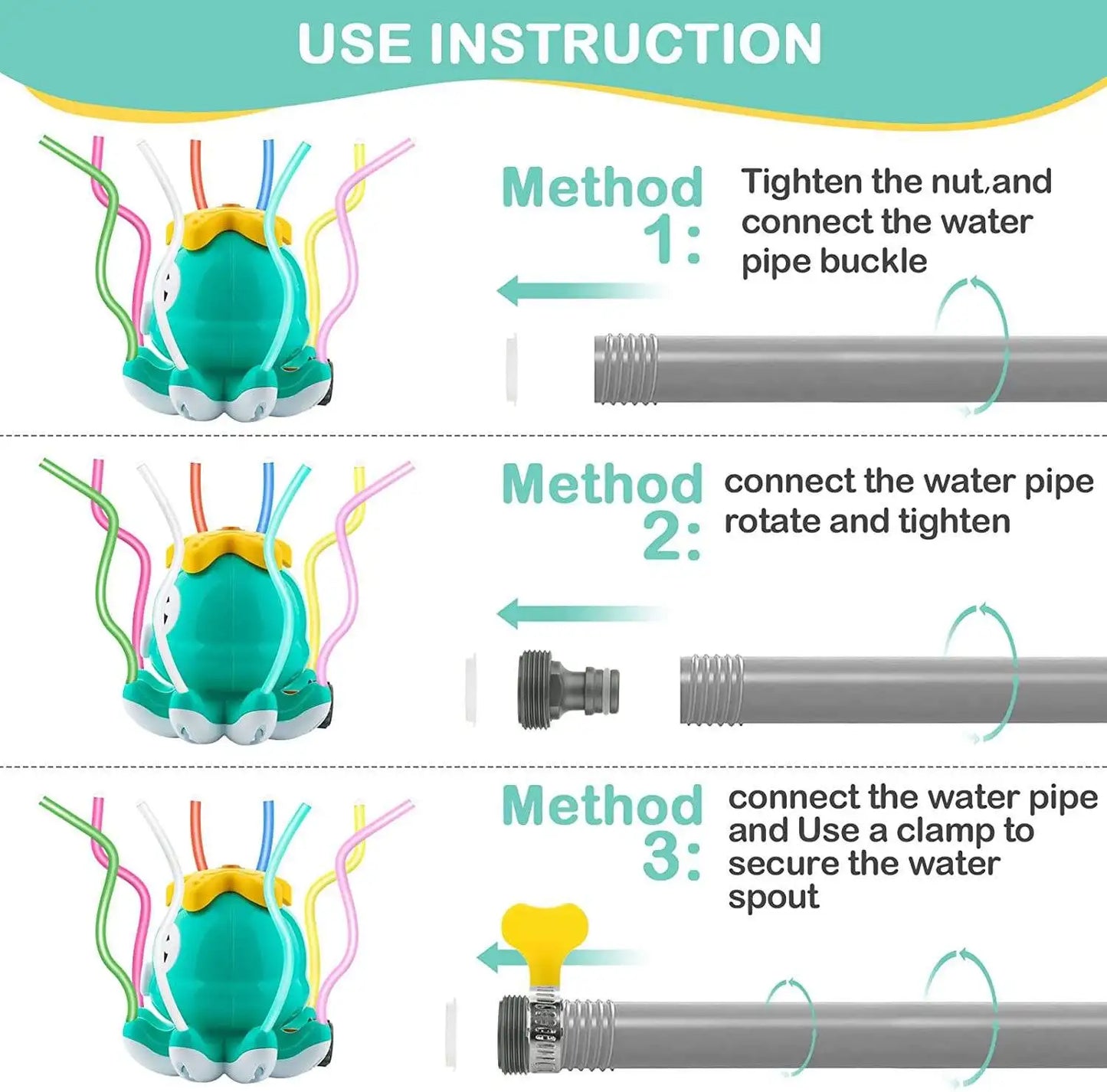 USE INSTRUCTION

Method 1:

Tighten the nut,and connect the water pipe buckle

Method 2:

connect the water pipe rotate and tighten

Method 3:

connect the water pipe and Use a clamp to secure the water spout