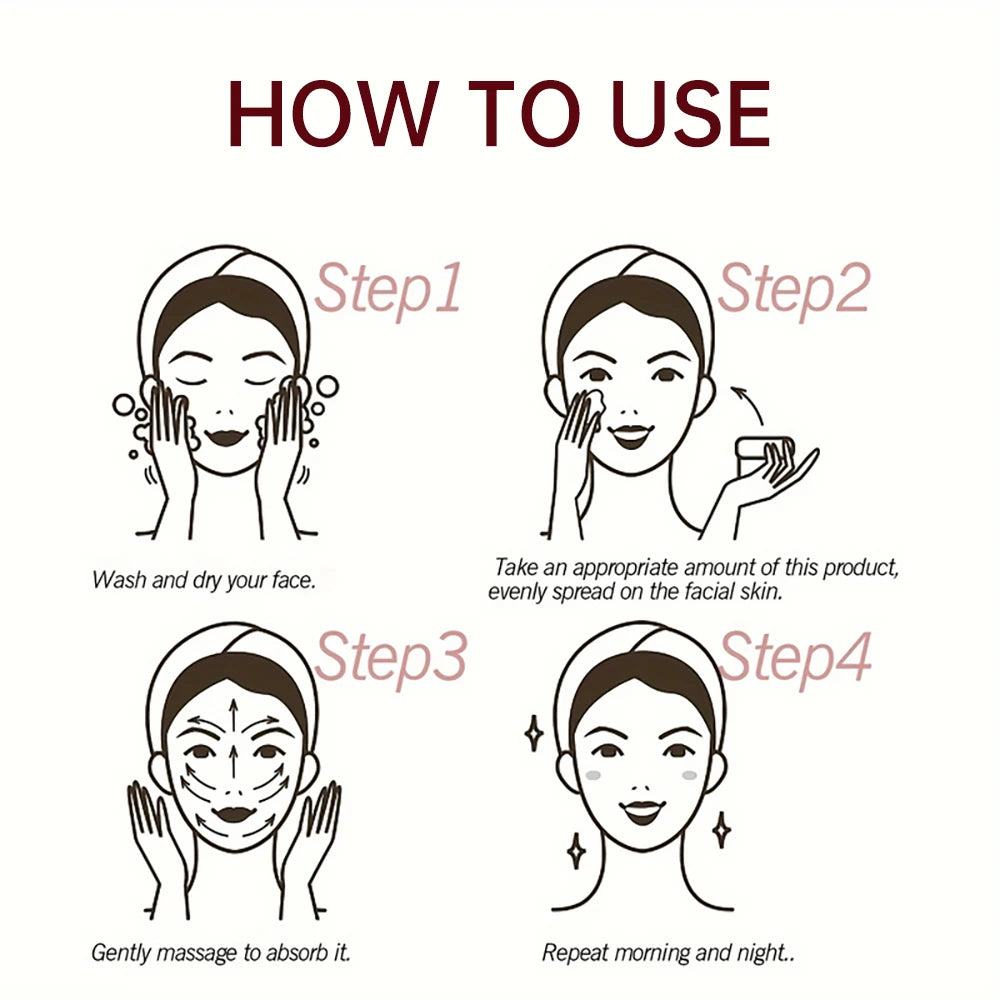 HOW TO USE

Step1

Wash and dry your face.

Step2

Take an appropriate amount of this product, evenly spread on the facial skin.

Step3

Gently massage to absorb it.

Step4

Repeat morning and night..