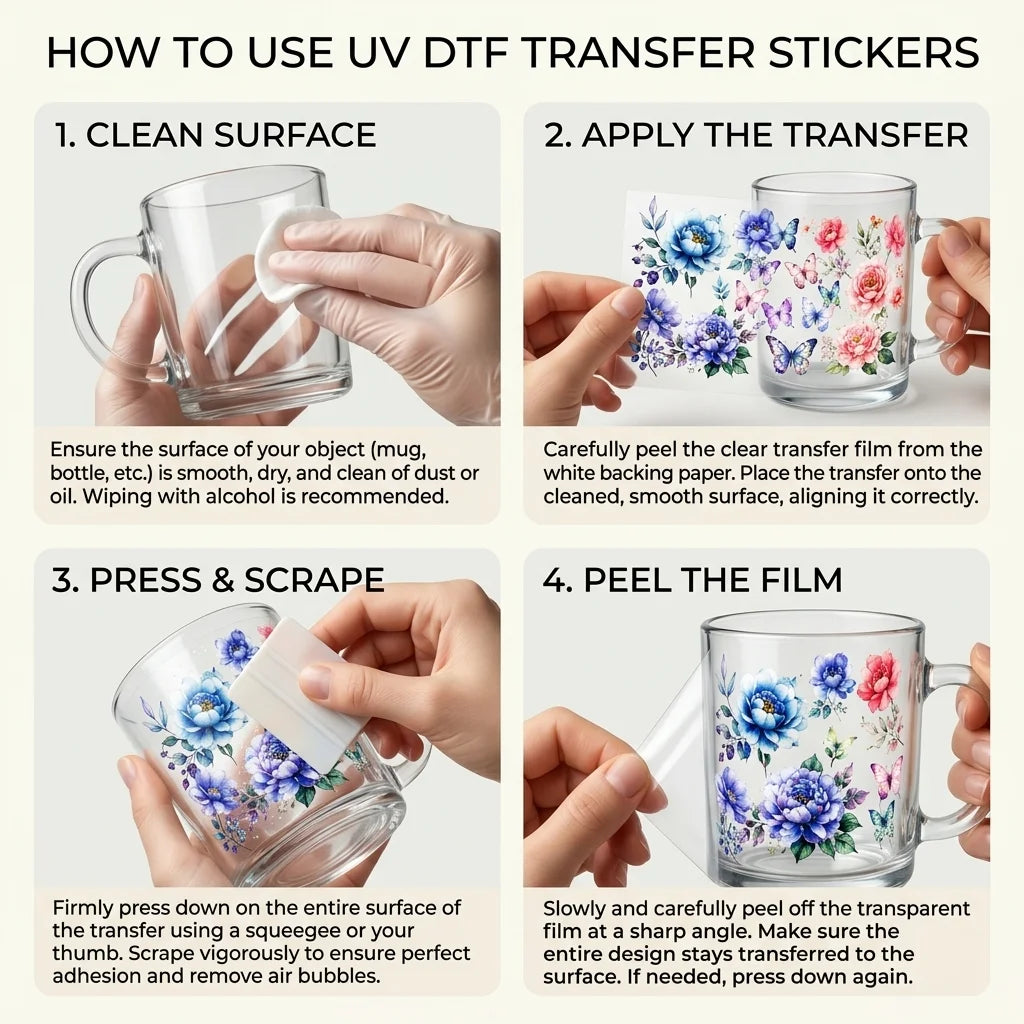 HOW TO USE UV DTF TRANSFER STICKERS

1. CLEAN SURFACE

Ensure the surface of your object (mug, bottle, etc.) is smooth, dry, and clean of dust or oil. Wiping with alcohol is recommended.

2. APPLY THE TRANSFER

Carefully peel the clear transfer film from the white backing paper. Place the transfer onto the cleaned, smooth surface, aligning it correctly.

3. PRESS & SCRAPE

Firmly press down on the entire surface of the transfer using a squeegee or your thumb. Scrape vigorously to ensure perfect adhesion and remove air bubbles.

4. PEEL THE FILM

Slowly and carefully peel off the transparent film at a sharp angle. Make sure the entire design stays transferred to the surface. If needed, press down again.