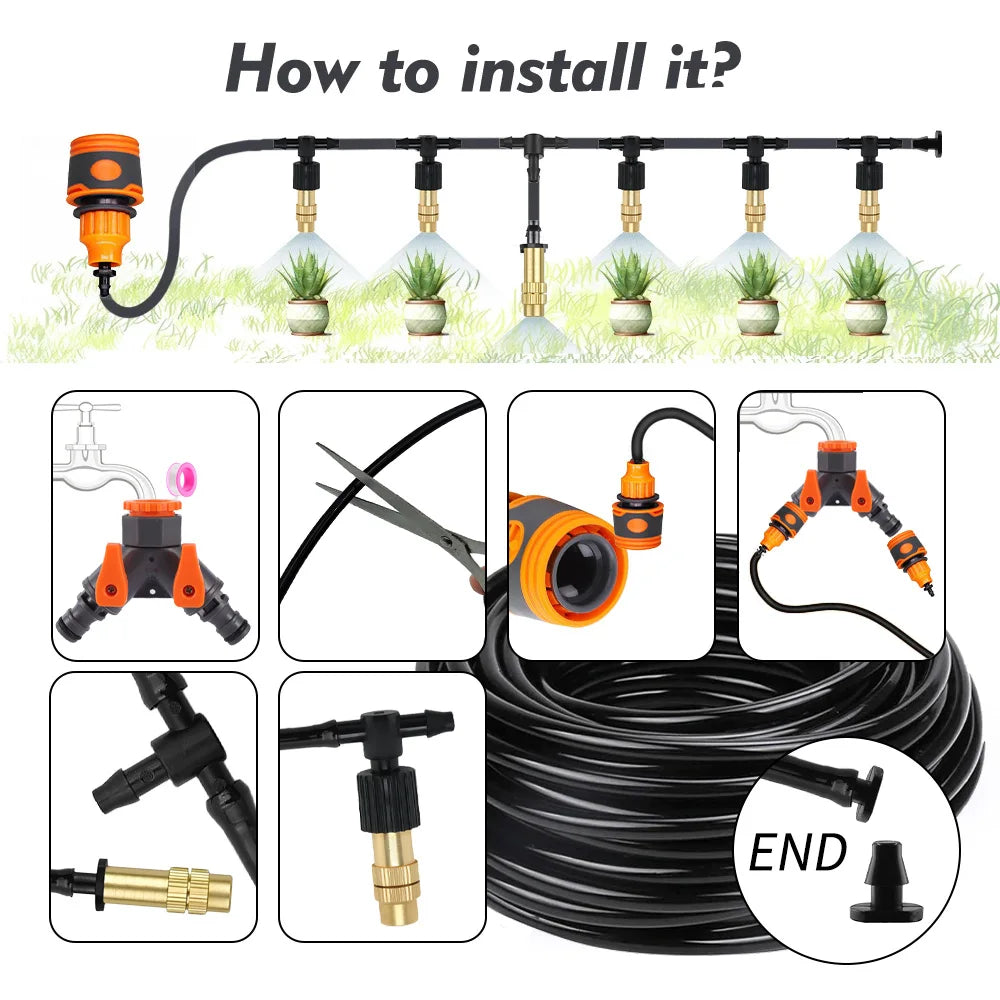 How to install it?

END