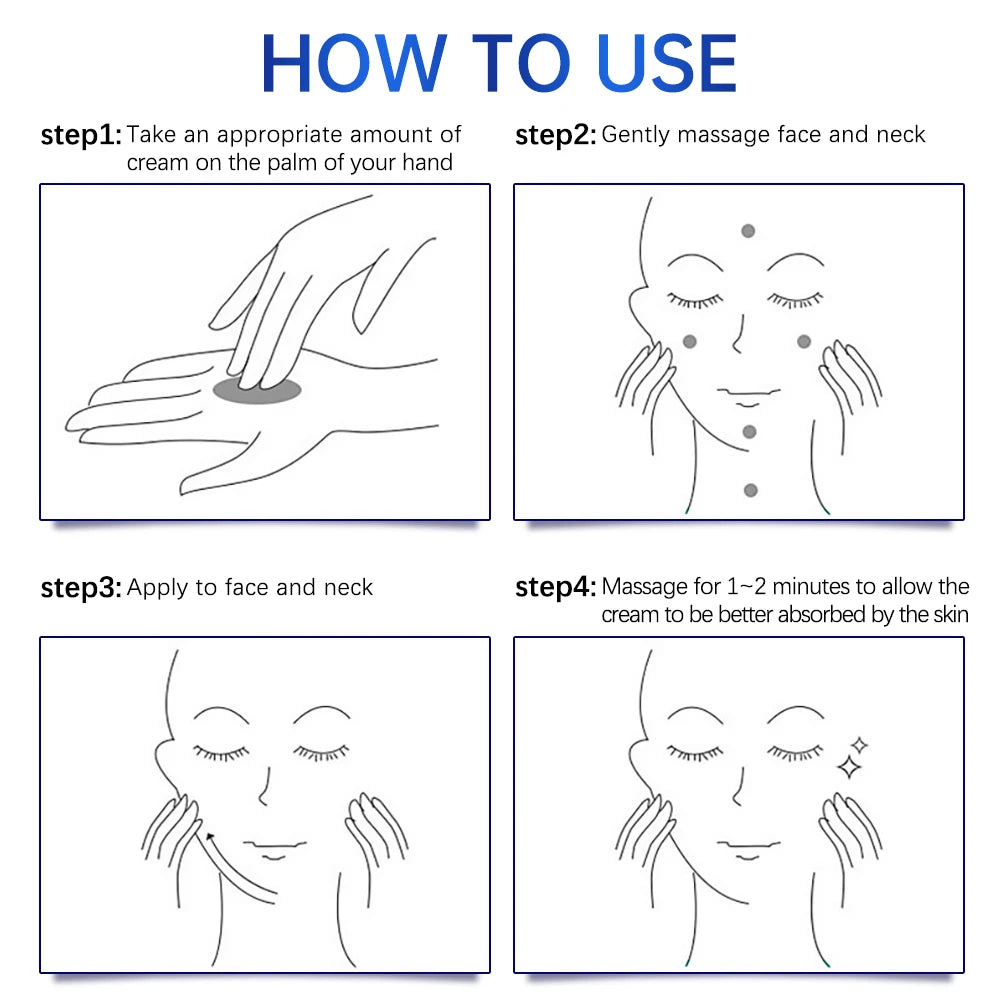 HOW TO USE

step1: Take an appropriate amount of cream on the palm of your hand

step2: Gently massage face and neck

step3: Apply to face and neck

step4: Massage for 1~2 minutes to allow the cream to be better absorbed by the skin