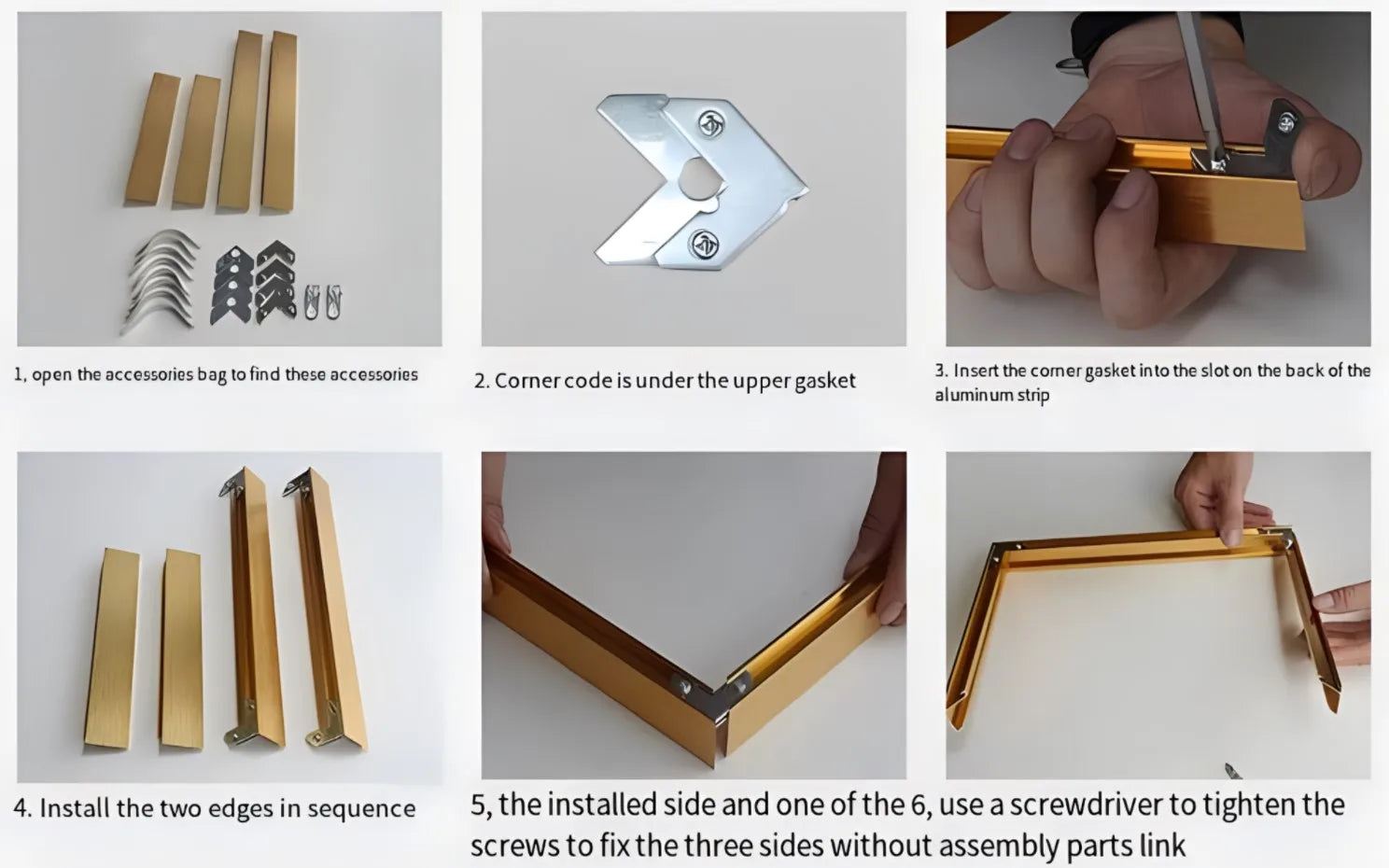 1, open the accessories bag to find these accessories

2. Corner code is under the upper gasket

3. Insert the corner gasket into the slot on the back of the aluminum strip

4. Install the two edges in sequence

5, the installed side and one of the 6, use a screwdriver to tighten the screws to fix the three sides without assembly parts link