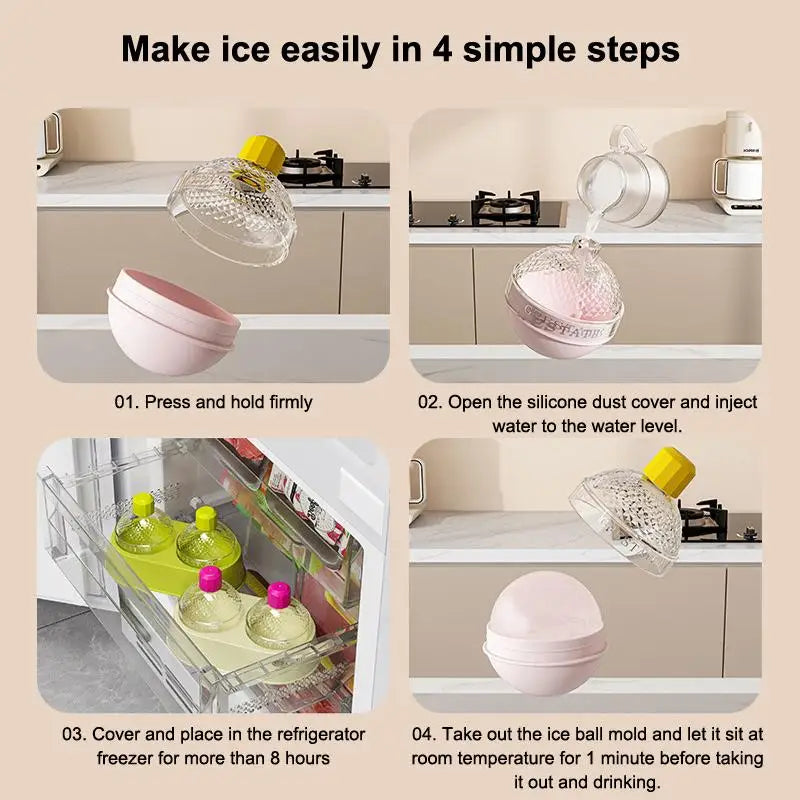 Make ice easily in 4 simple steps

01. Press and hold firmly

02. Open the silicone dust cover and inject water to the water level.

03. Cover and place in the refrigerator freezer for more than 8 hours

04. Take out the ice ball mold and let it sit at room temperature for 1 minute before taking it out and drinking.