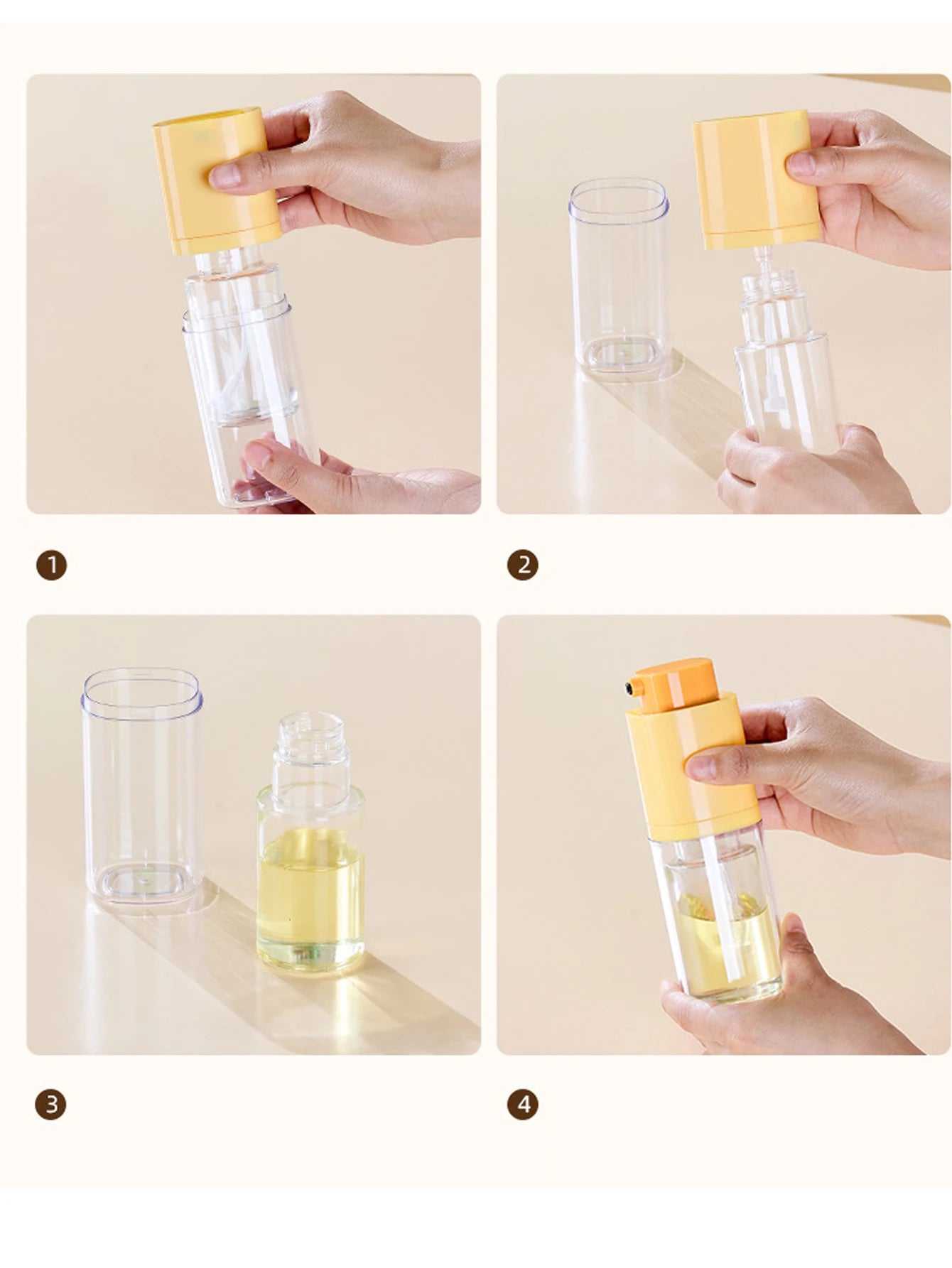 1

2

3

4