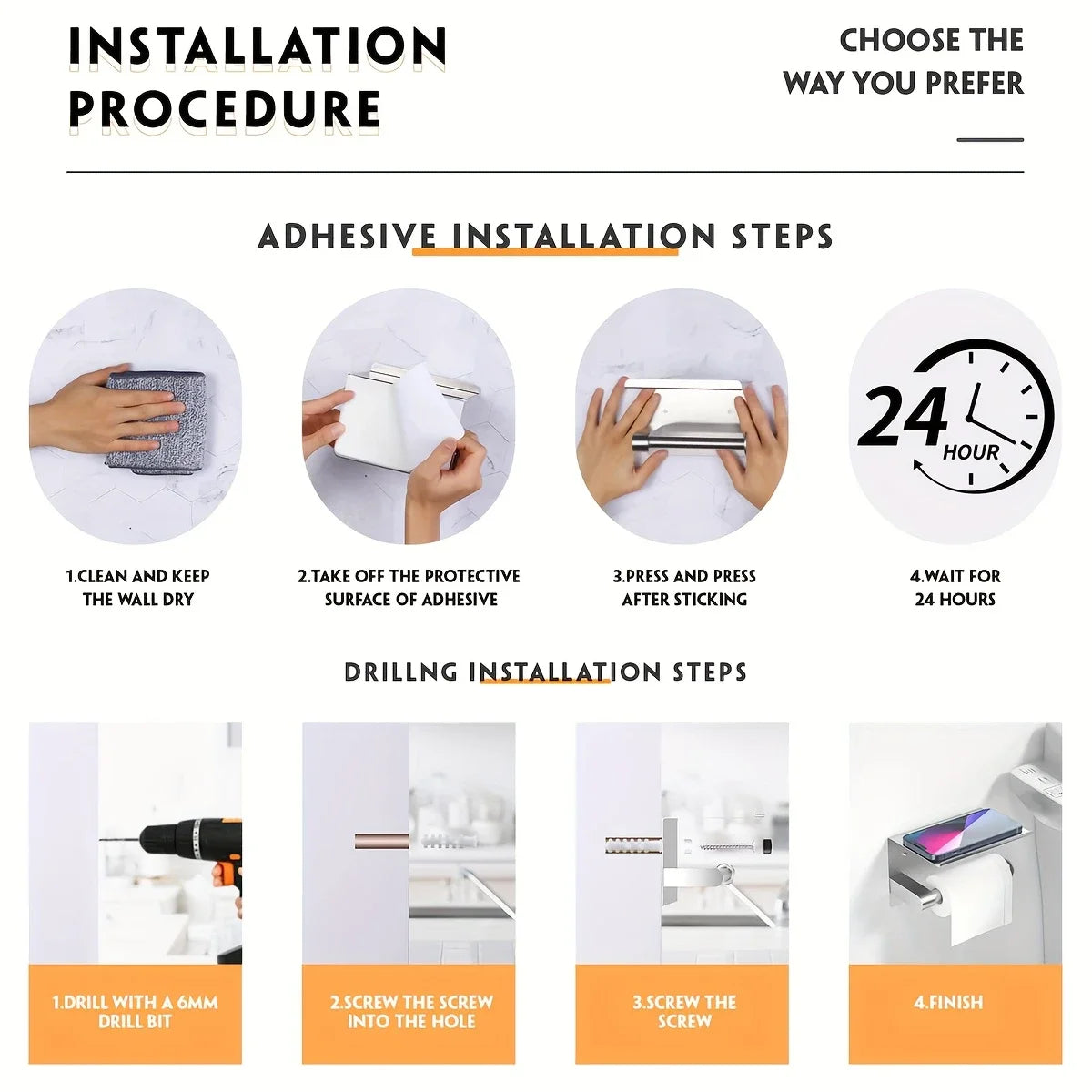 INSTALLATION PROCEDURE

CHOOSE THE WAY YOU PREFER

ADHESIVE INSTALLATION STEPS

24 HOUR

1.CLEAN AND KEEP THE WALL DRY

2.TAKE OFF THE PROTECTIVE SURFACE OF ADHESIVE

3.PRESS AND PRESS AFTER STICKING

4.WAIT FOR 24 HOURS

DRILLNG INSTALLATION STEPS

1.DRILL WITH A 6MM DRILL BIT

2.SCREW THE SCREW INTO THE HOLE

3.SCREW THE SCREW

4.FINISH