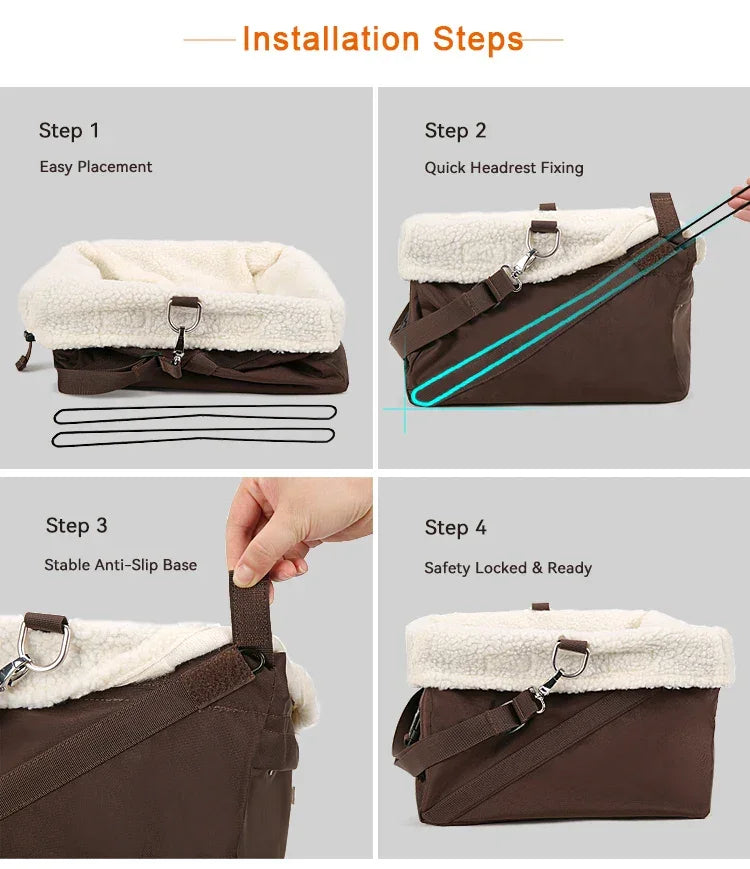 Installation Steps

Step 1

Easy Placement

Step 2

Quick Headrest Fixing

Step 3

Stable Anti-Slip Base

Step 4

Safety Locked & Ready