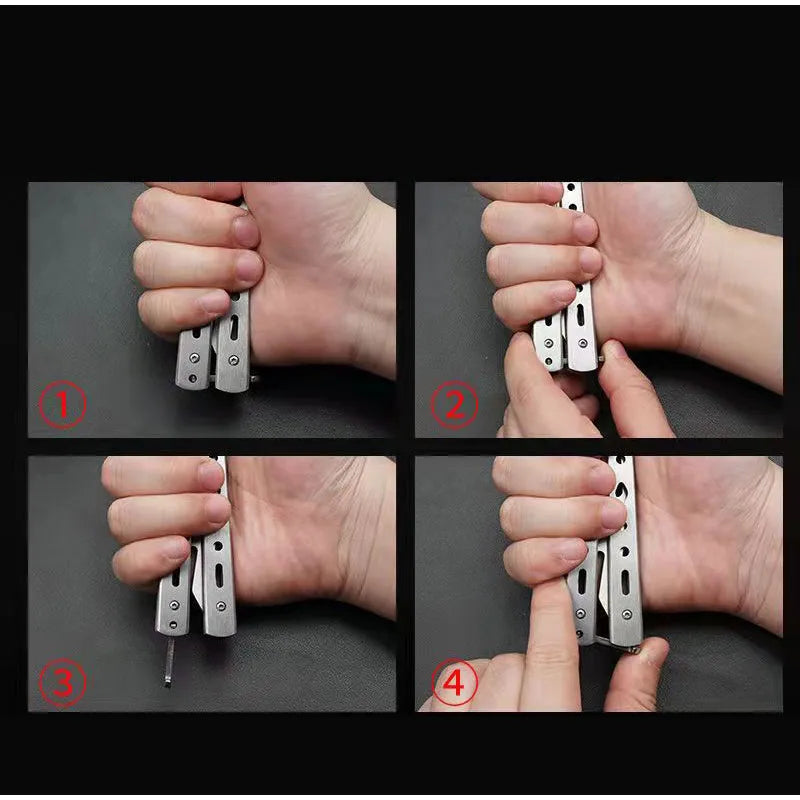 ①

②

③

④