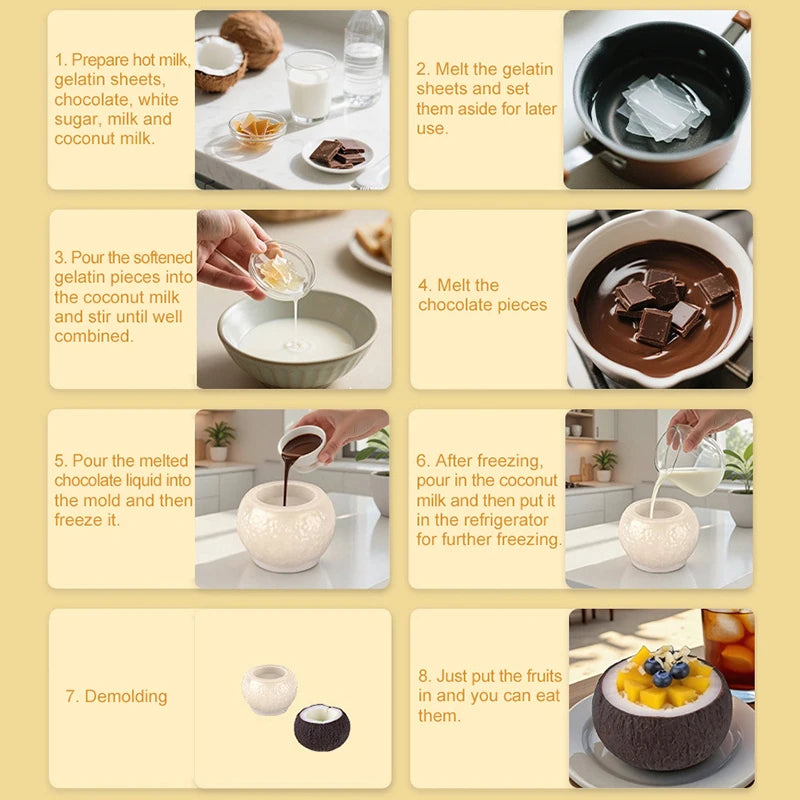 1. Prepare hot milk, gelatin sheets, chocolate, white sugar, milk and coconut milk.

2. Melt the gelatin sheets and set them aside for later use.

3. Pour the softened gelatin pieces into the coconut milk and stir until well combined.

4. Melt the chocolate pieces

5. Pour the melted chocolate liquid into the mold and then freeze it.

6. After freezing, pour in the coconut milk and then put it in the refrigerator for further freezing.

7. Demolding

8. Just put the fruits in and you can eat them.