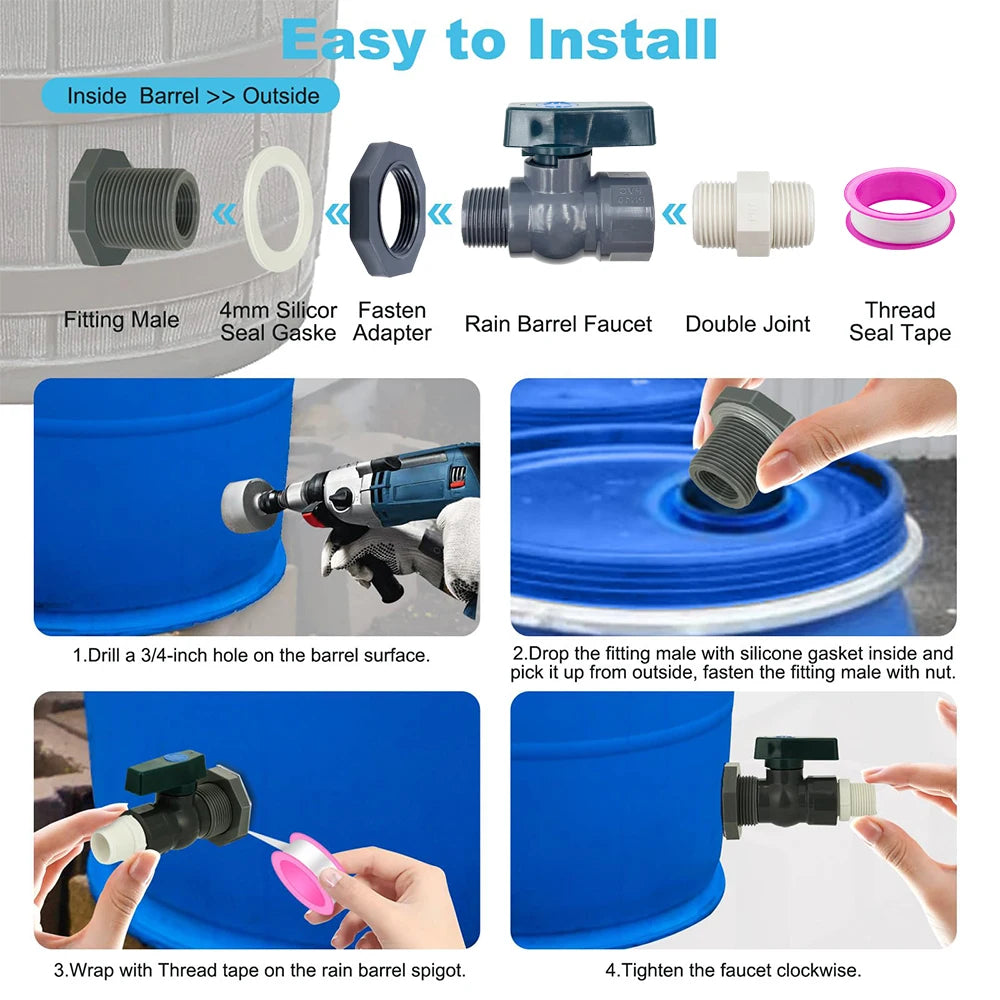 Easy to Install

Inside Barrel >> Outside

Fitting Male

4mm Silicor Seal Gaske

Fasten Adapter

Rain Barrel Faucet

Double Joint

Thread Seal Tape

1.Drill a 3/4-inch hole on the barrel surface.

2.Drop the fitting male with silicone gasket inside and pick it up from outside, fasten the fitting male with nut.

3.Wrap with Thread tape on the rain barrel spigot.

4.Tighten the faucet clockwise.