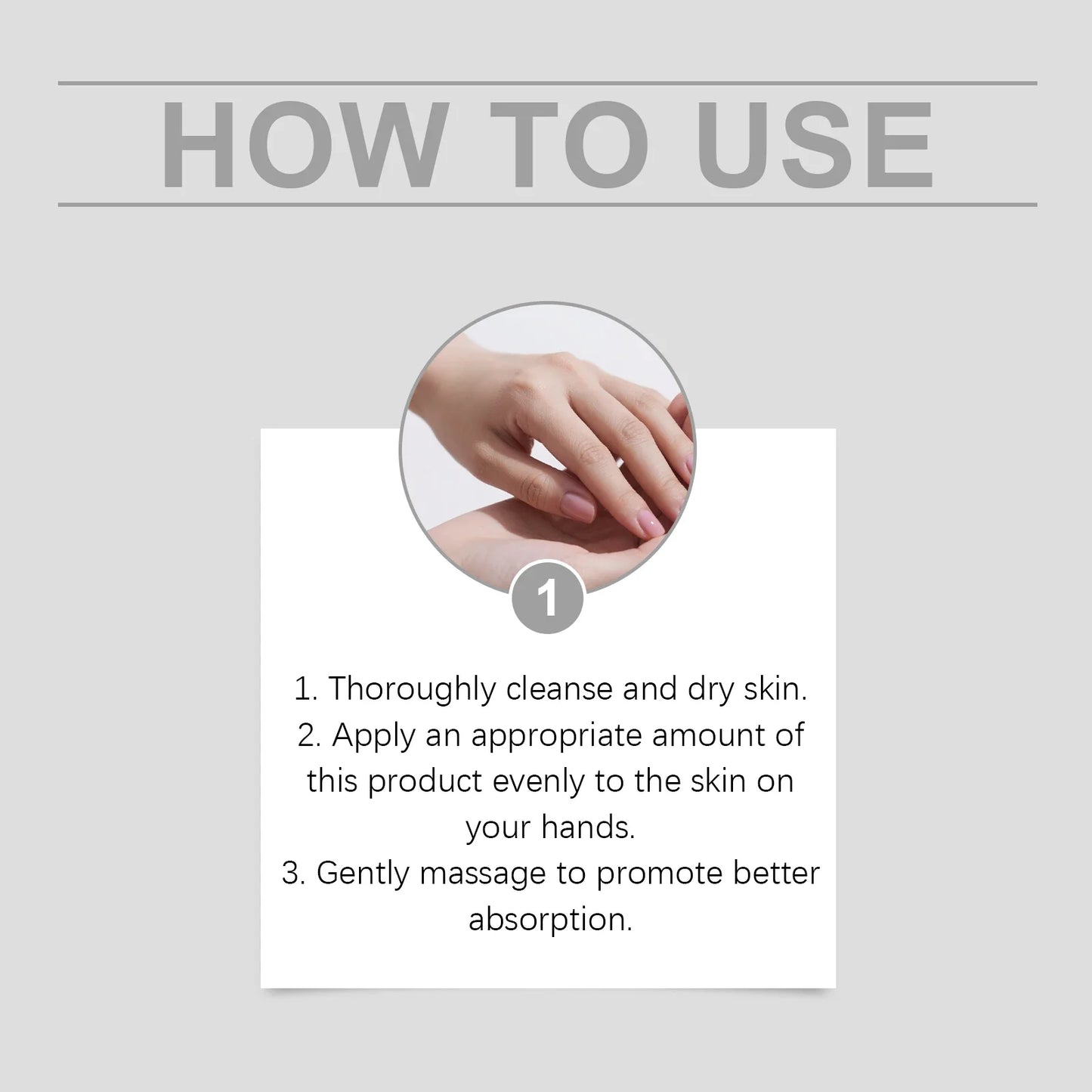 HOW TO USE

1

1. Thoroughly cleanse and dry skin.
2. Apply an appropriate amount of this product evenly to the skin on your hands.
3. Gently massage to promote better absorption.