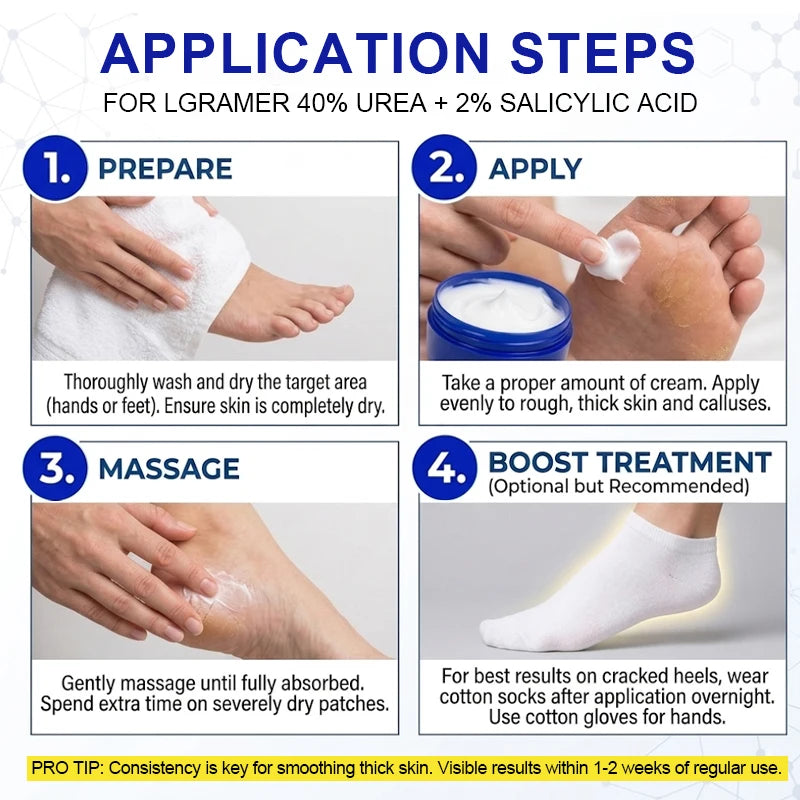 APPLICATION STEPS

FOR LGRAMER 40% UREA + 2% SALICYLIC ACID

1. PREPARE

Thoroughly wash and dry the target area (hands or feet). Ensure skin is completely dry.

2. APPLY

Take a proper amount of cream. Apply evenly to rough, thick skin and calluses.

3. MASSAGE

Gently massage until fully absorbed. Spend extra time on severely dry patches.

4. BOOST TREATMENT
(Optional but Recommended)

For best results on cracked heels, wear cotton socks after application overnight. Use cotton gloves for hands.

PRO TIP: Consistency is key for smoothing thick skin. Visible results within 1-2 weeks of regular use.