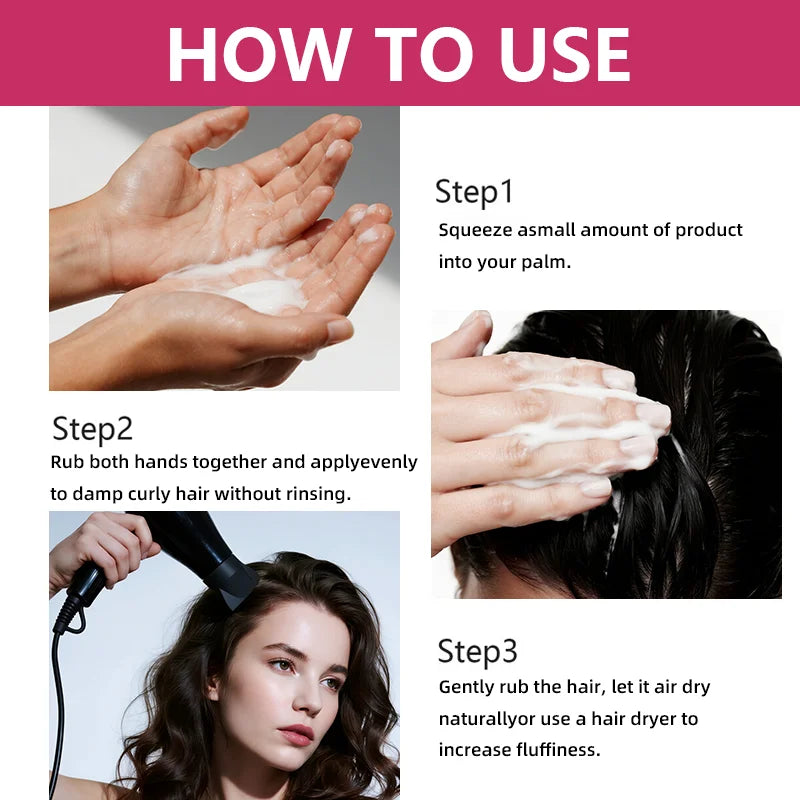 HOW TO USE

Step1
Squeeze asmall amount of product into your palm.

Step2
Rub both hands together and applyevenly to damp curly hair without rinsing.

Step3
Gently rub the hair, let it air dry naturallyor use a hair dryer to increase fluffiness.