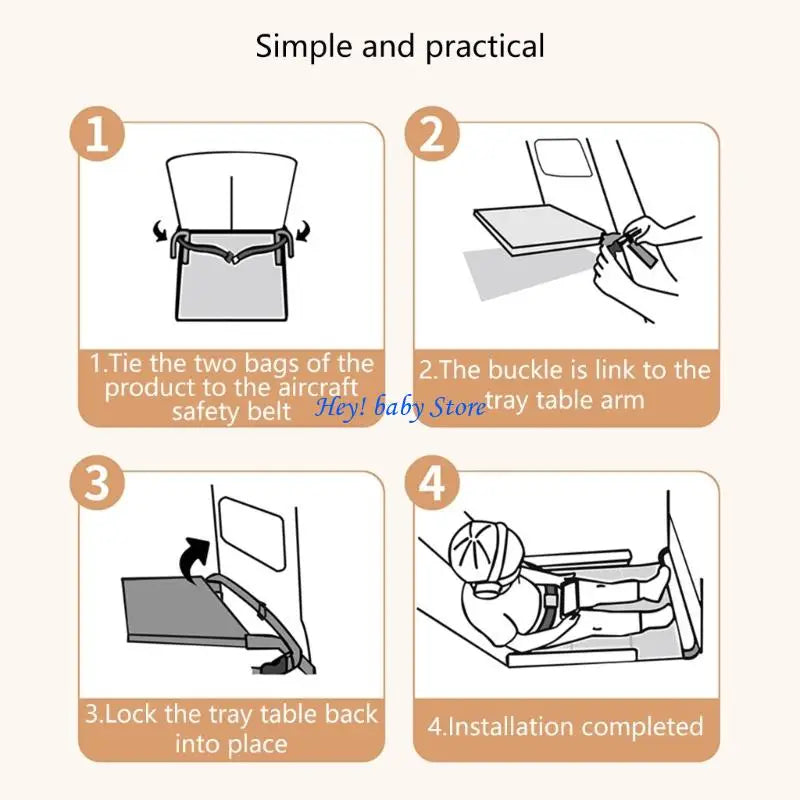 Simple and practical

1

1.Tie the two bags of the product to the aircraft safety belt

2

2.The buckle is link to the tray table arm

Hey! baby Store

3

3.Lock the tray table back into place

4

4.Installation completed