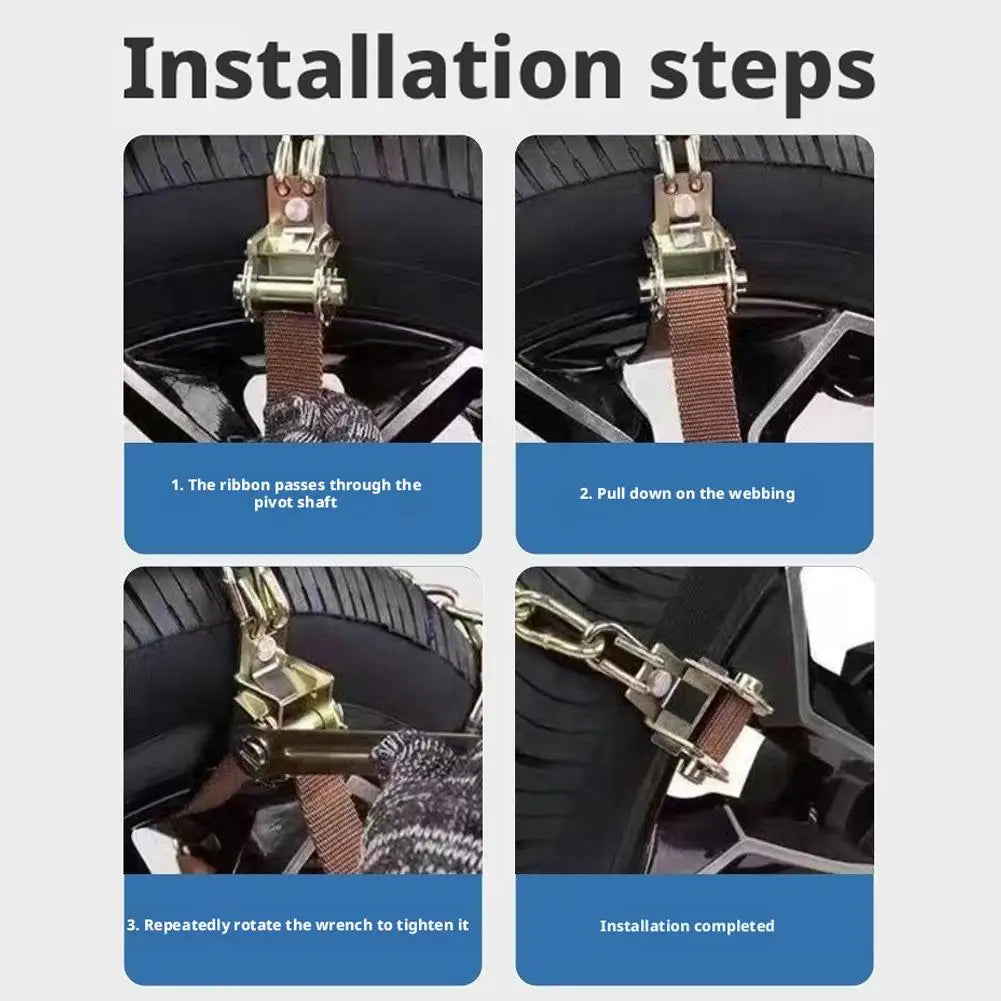 Installation steps

1. The ribbon passes through the pivot shaft

2. Pull down on the webbing

3. Repeatedly rotate the wrench to tighten it

Installation completed