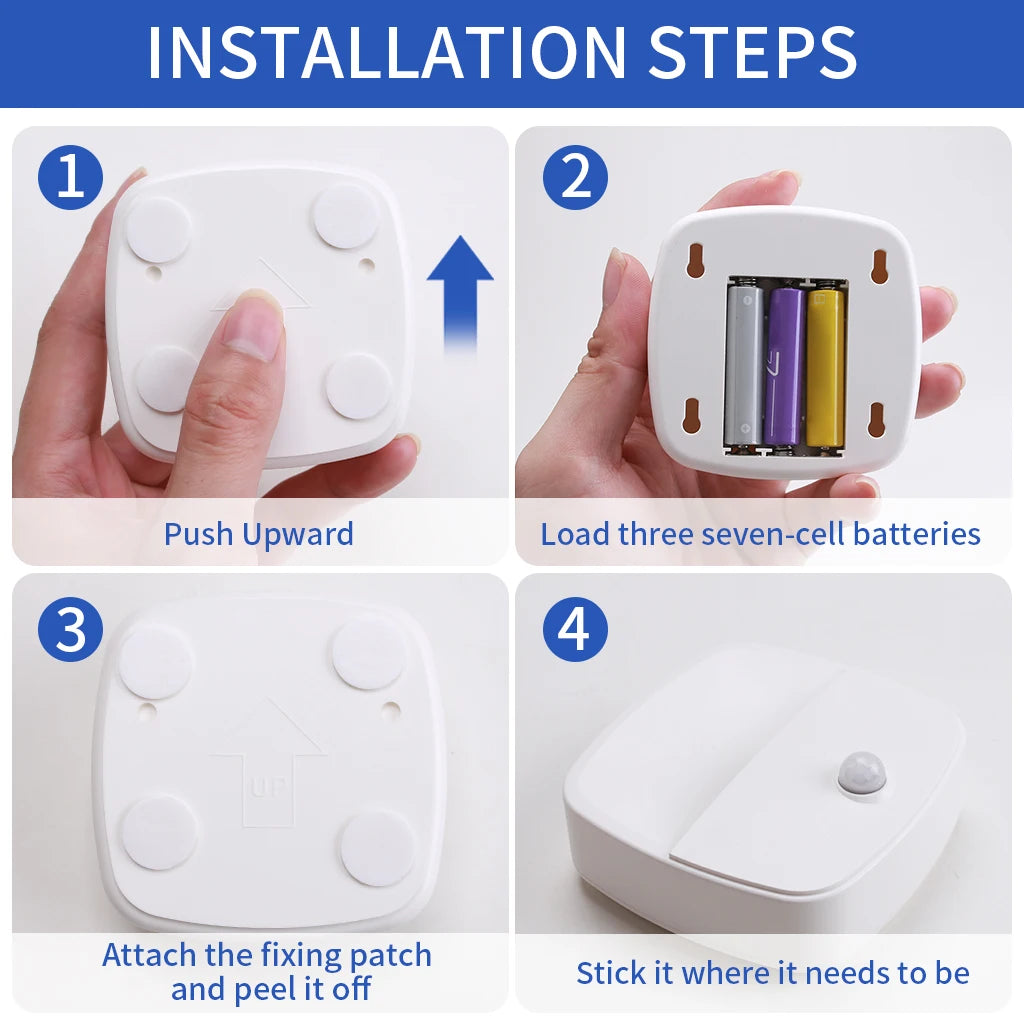 INSTALLATION STEPS

1

Push Upward

2

Load three seven-cell batteries

3

UP

Attach the fixing patch and peel it off

4

Stick it where it needs to be